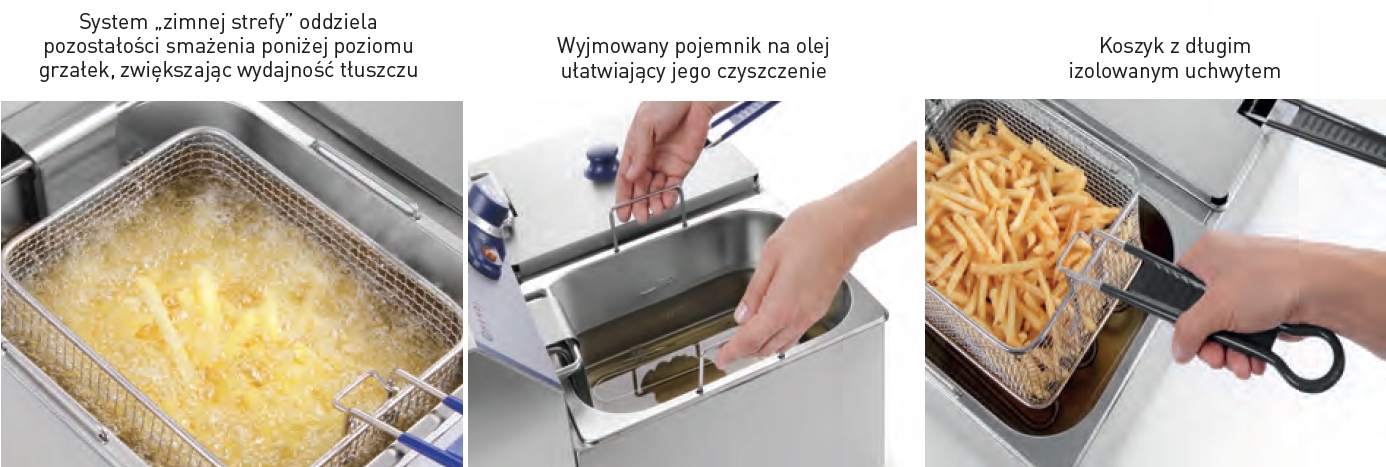 System „zimnej strefy” oddziela pozostałości smażenia poniżej poziomu grzałek, zwiększając wydajność tłuszczu

Wyjmowany pojemnik na olej ułatwiający jego czyszczenie

Koszyk z długim izolowanym uchwytem