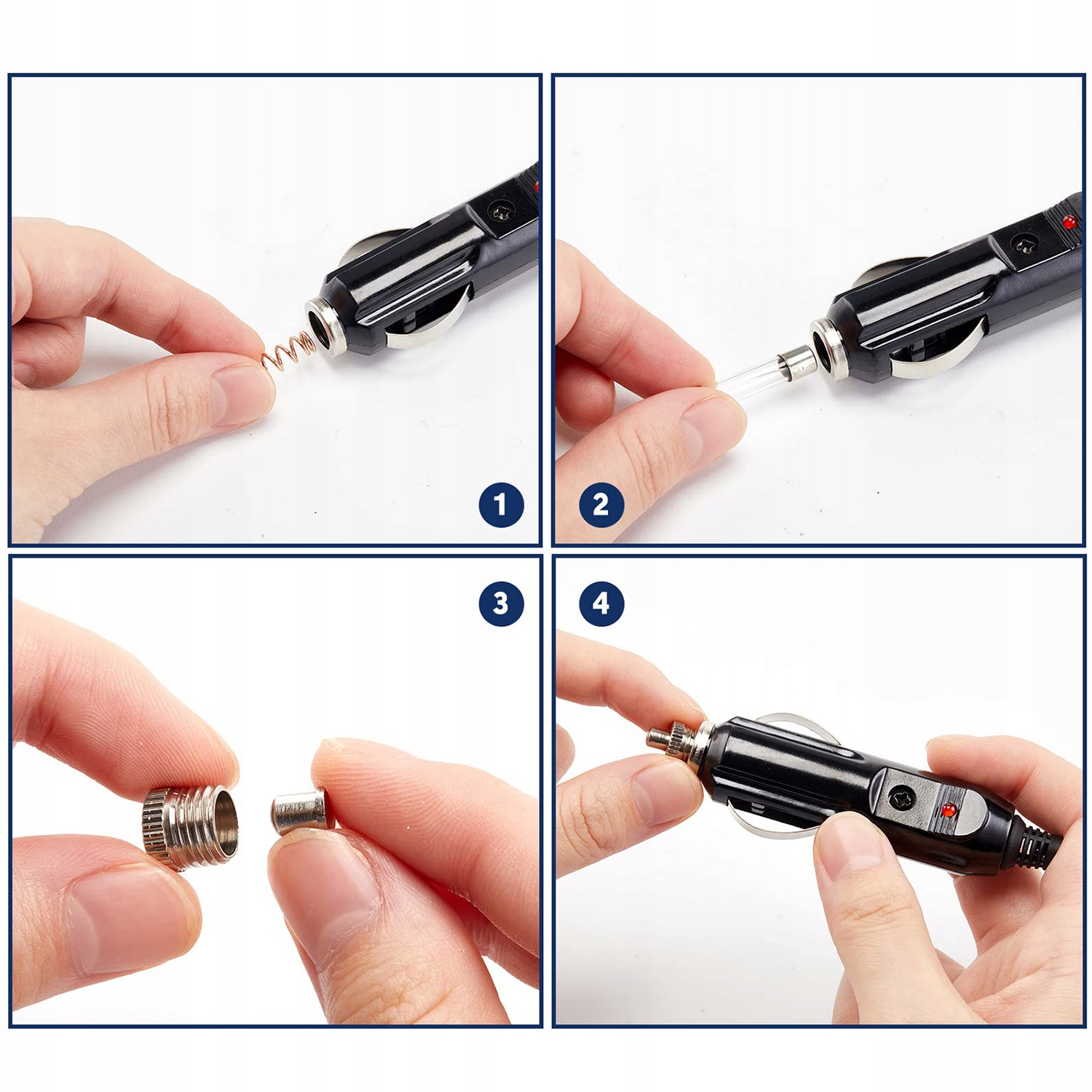 1

2

3

4