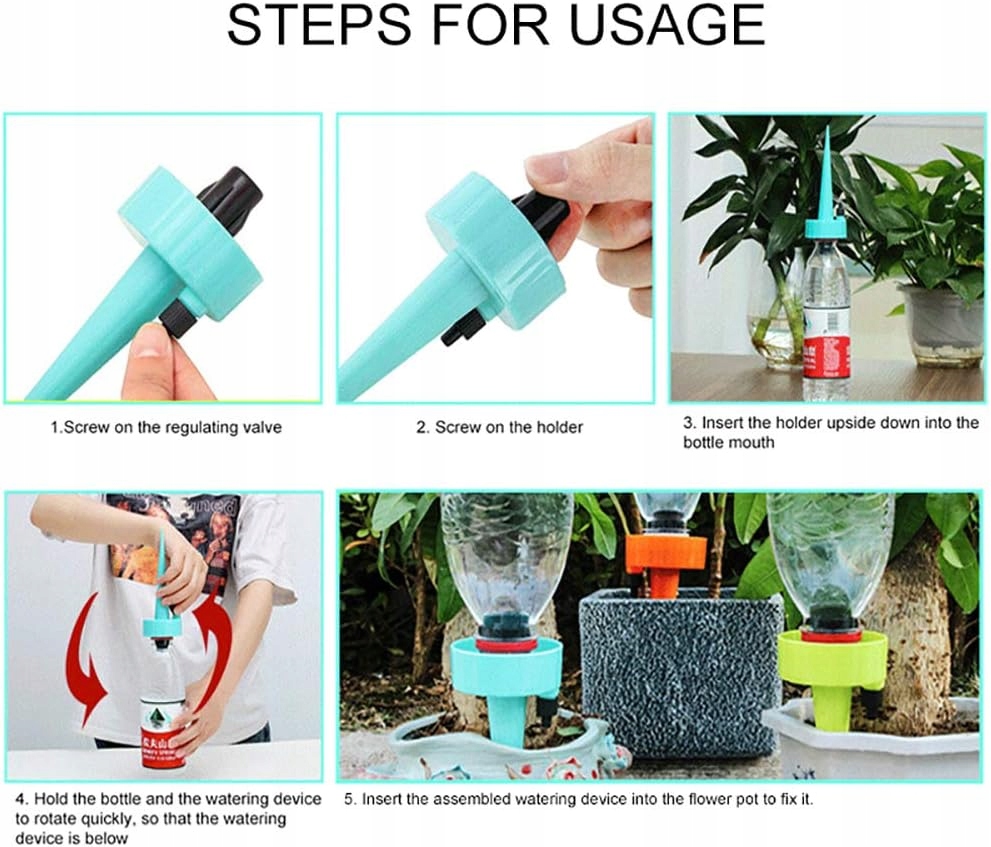 STEPS FOR USAGE

1.Screw on the regulating valve

2. Screw on the holder

3. Insert the holder upside down into the bottle mouth

4. Hold the bottle and the watering device to rotate quickly, so that the watering device is below

5. Insert the assembled watering device into the flower pot to fix it.