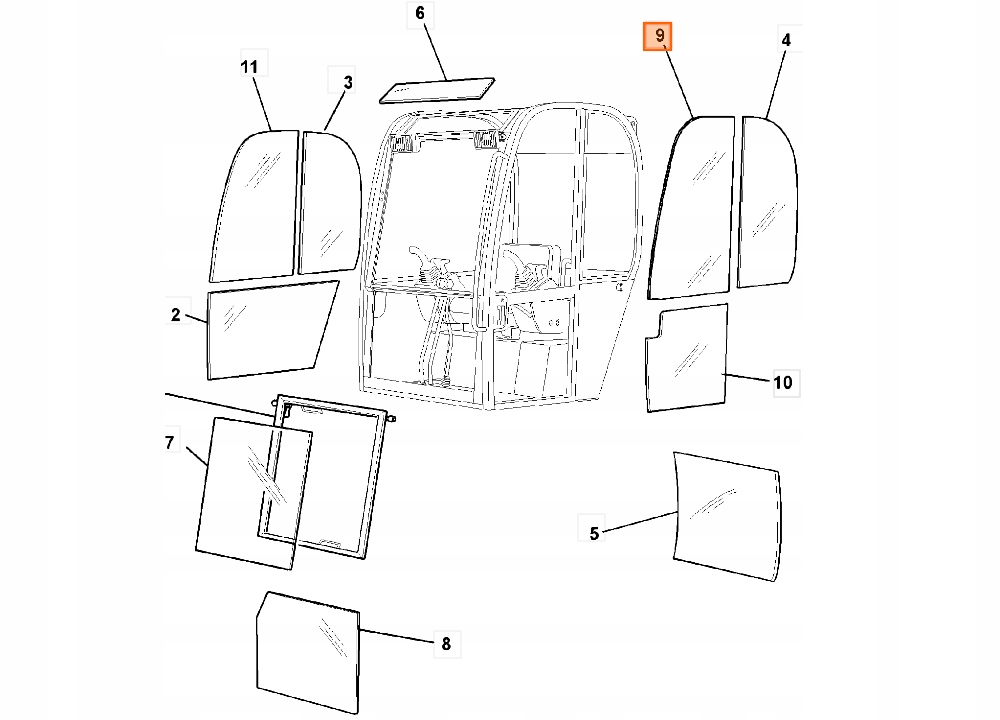 6
9
4
11
3
2
10
7
5
8