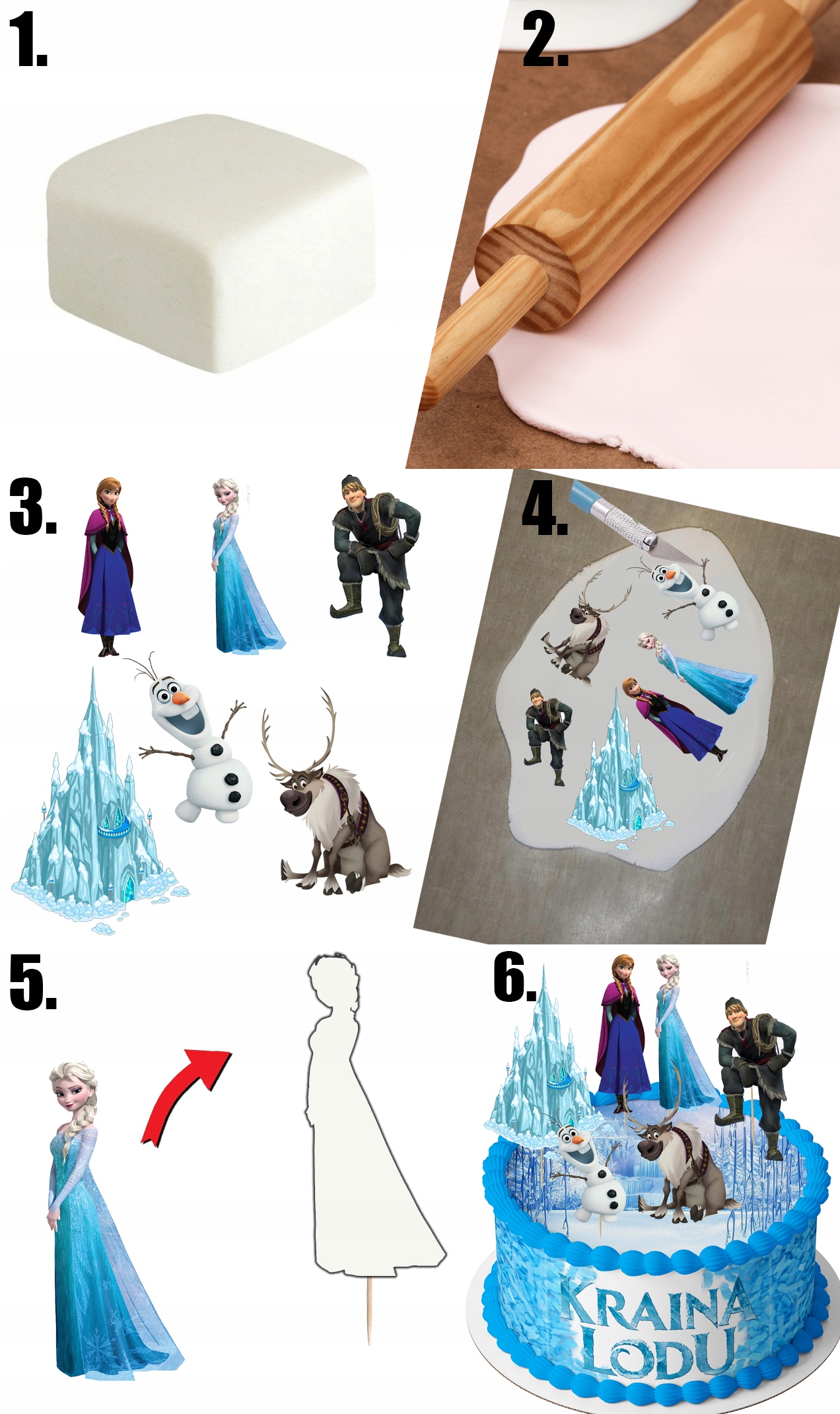 1.

2.

3.

4.

5.

6.

KRAINA LODU