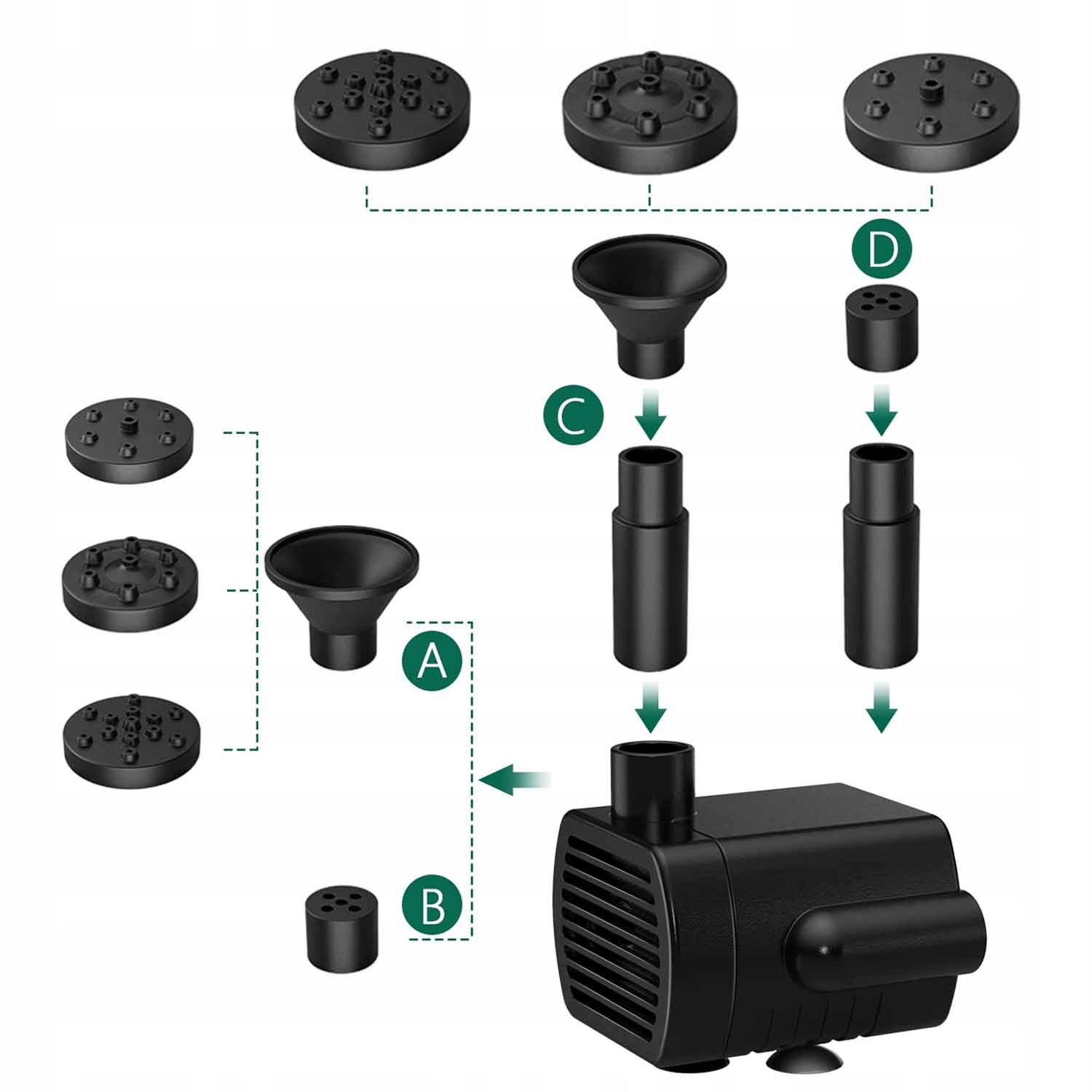 D

C

A

B