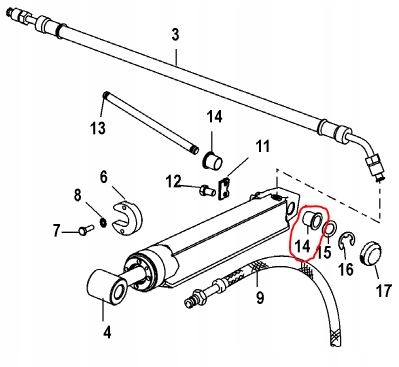 3
13
14
11
6
12
8
7
14
15
16
17
9
4