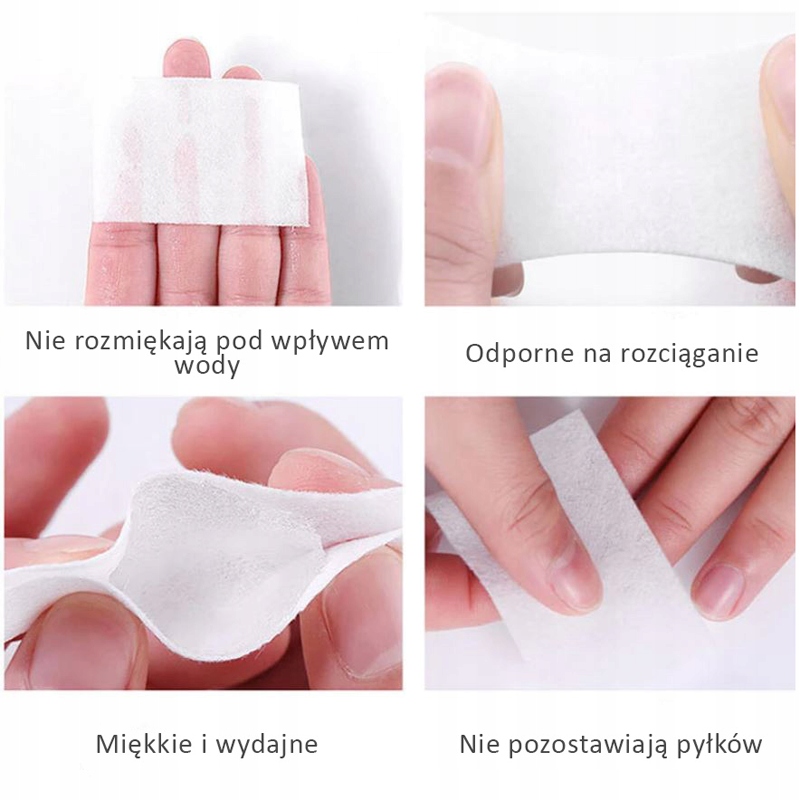 Nie rozmiękają pod wpływem wody

Odporne na rozciąganie

Miękkie i wydajne

Nie pozostawiają pyłków