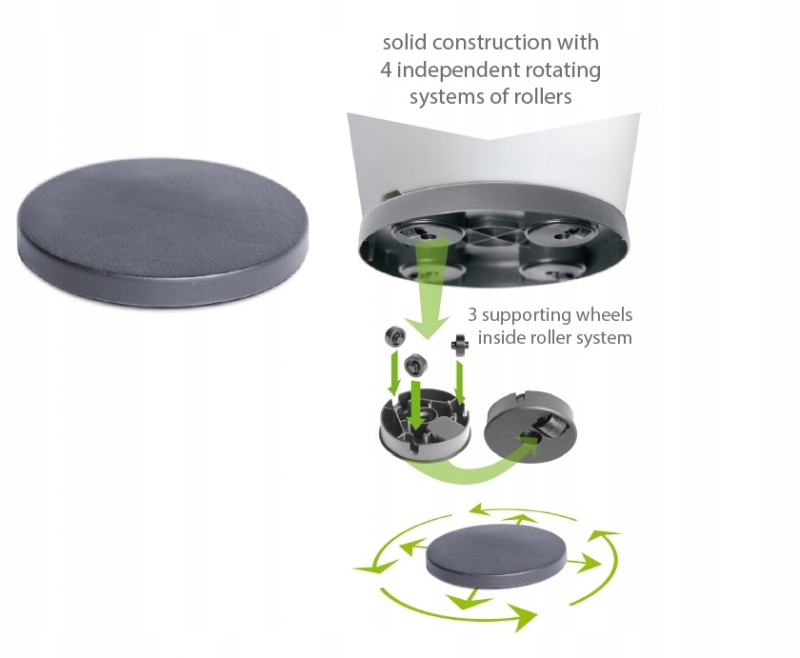 solid construction with 4 independent rotating systems of rollers

3 supporting wheels inside roller system