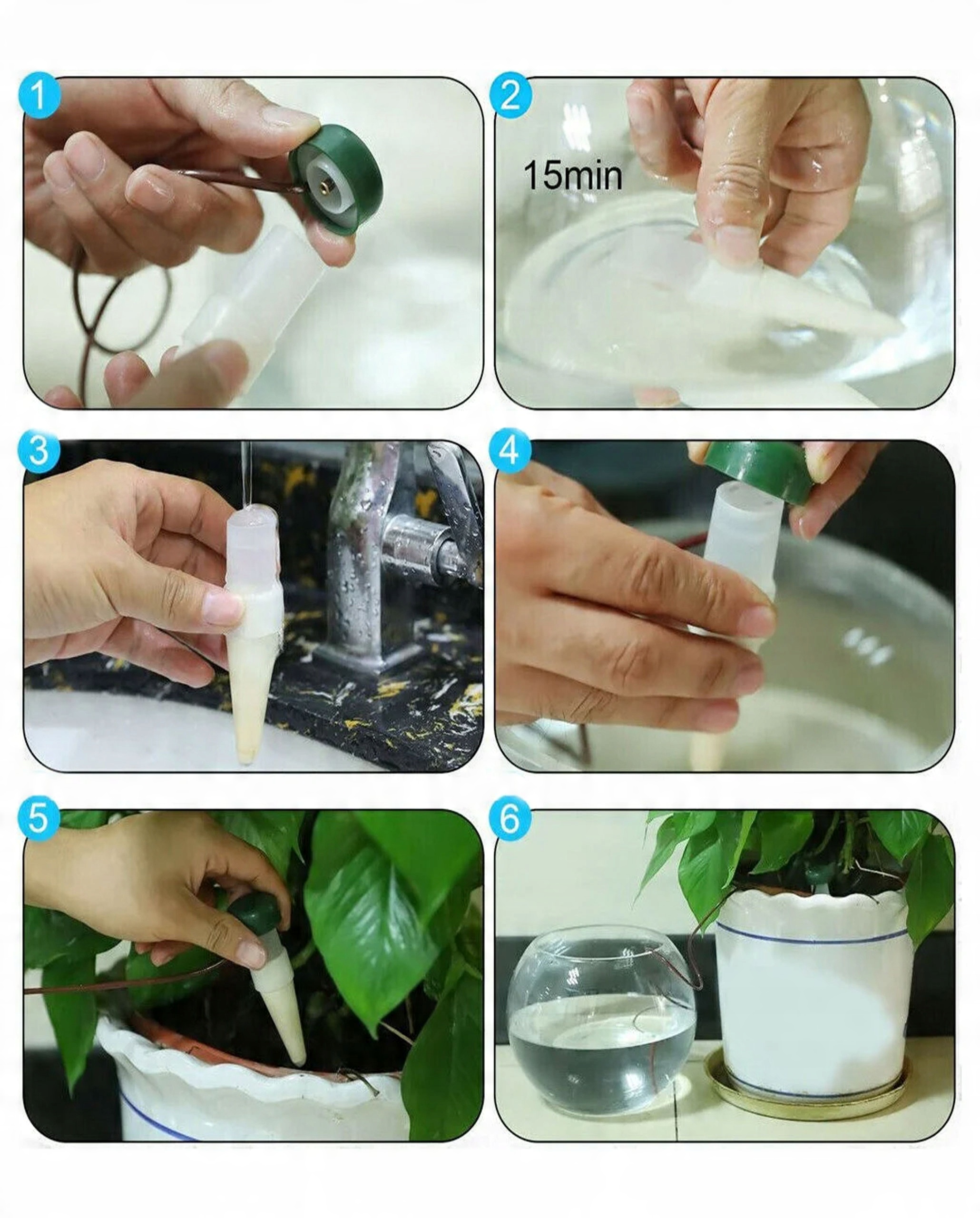 1

2

15min

3

4

5

6