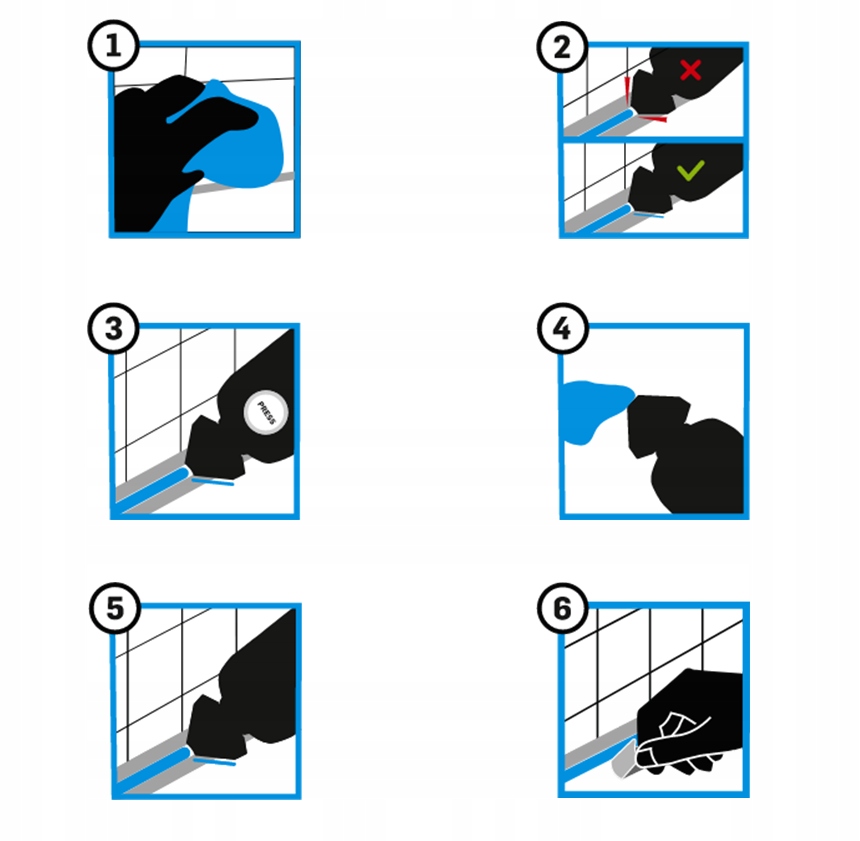 1

2

3

PRESS

4

5

6