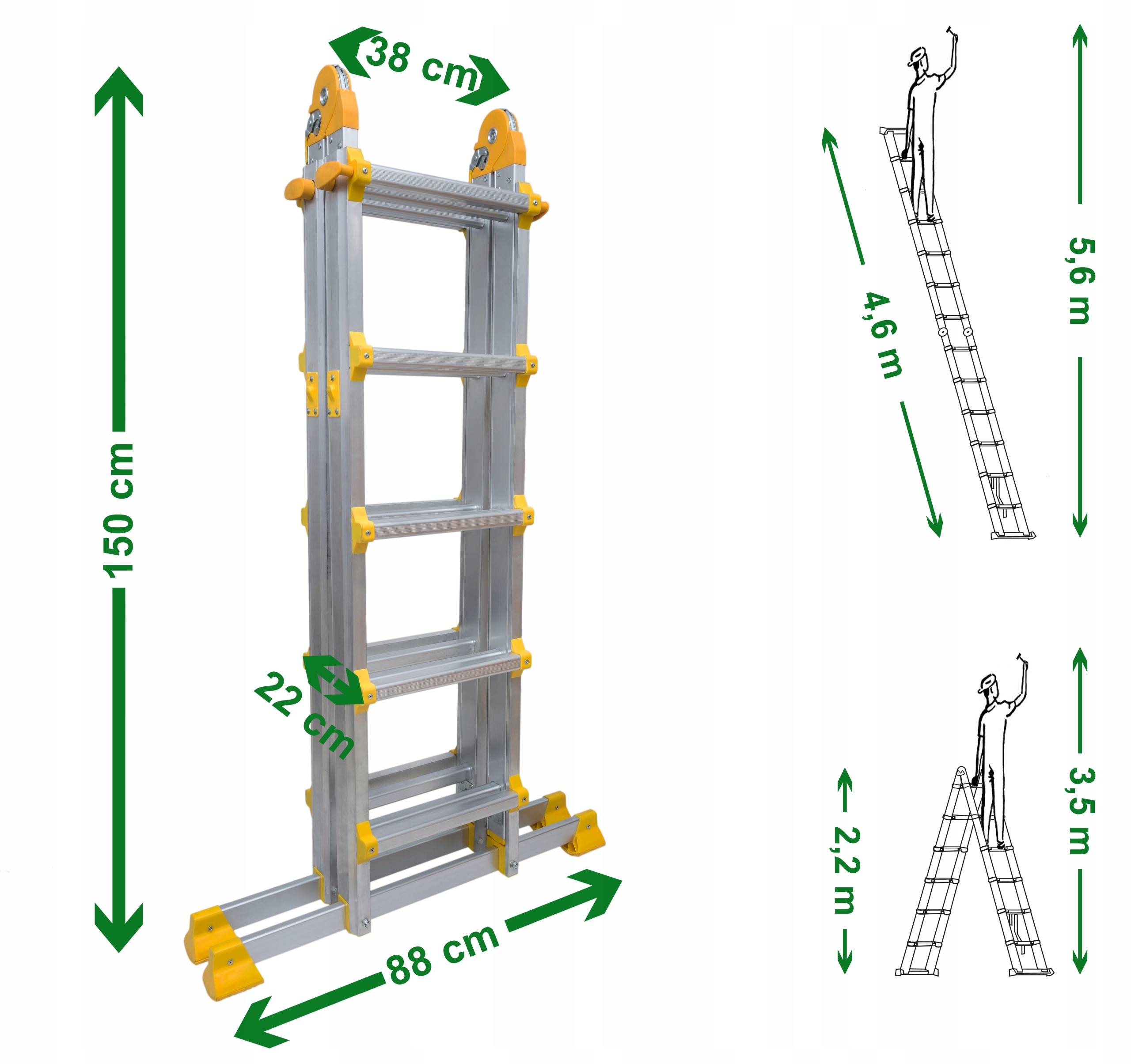 38 cm

150 cm

22 cm

88 cm

4,6 m

5,6 m

2,2 m

3,5 m