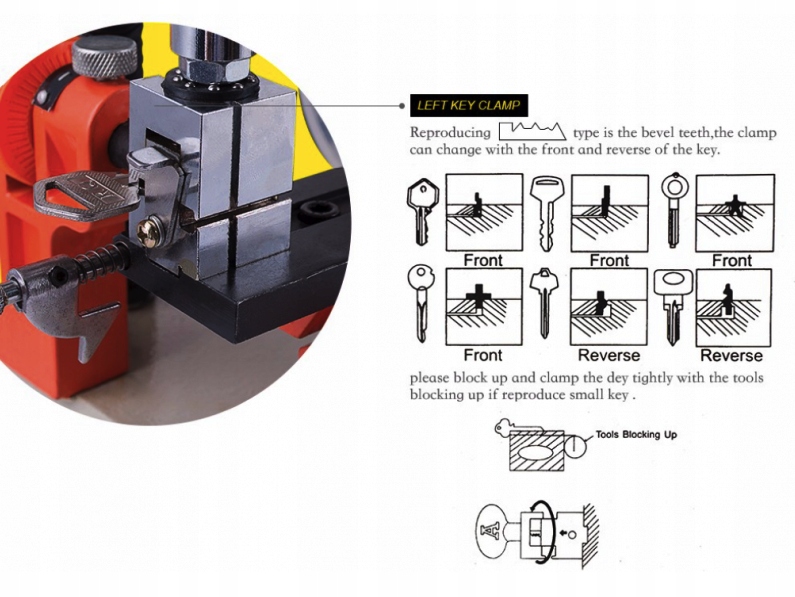 LEFT KEY CLAMP

Reproducing type is the bevel teeth,the clamp can change with the front and reverse of the key.

Front

Front

Front

Front

Reverse

Reverse

please block up and clamp the dey tightly with the tools blocking up if reproduce small key .

Tools Blocking Up