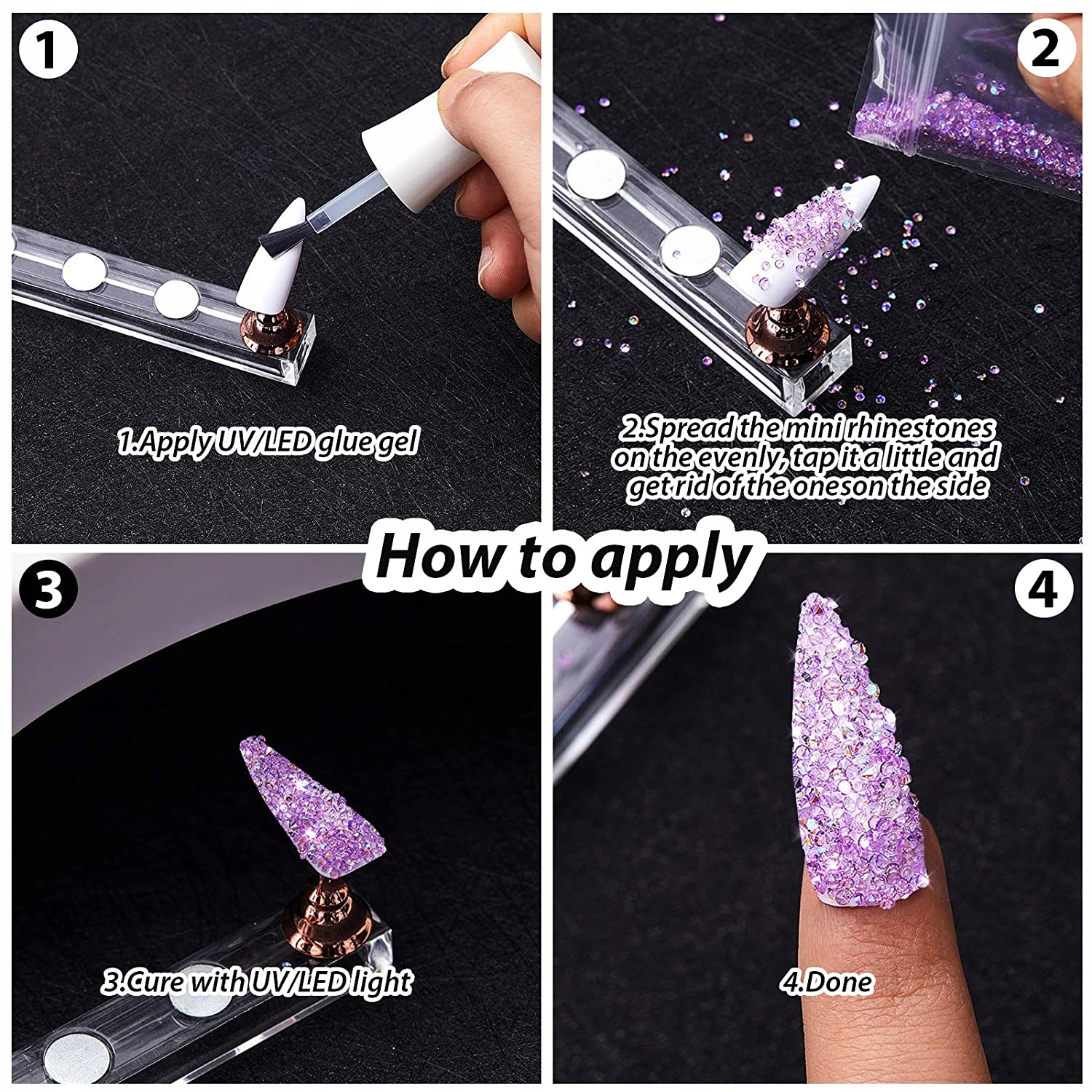 1

1.Apply UV/LED glue gel

2

2.Spread the mini rhinestones on the evenly, tap it a little and get rid of the ones on the side

How to apply

3

3.Cure with UV/LED light

4

4.Done