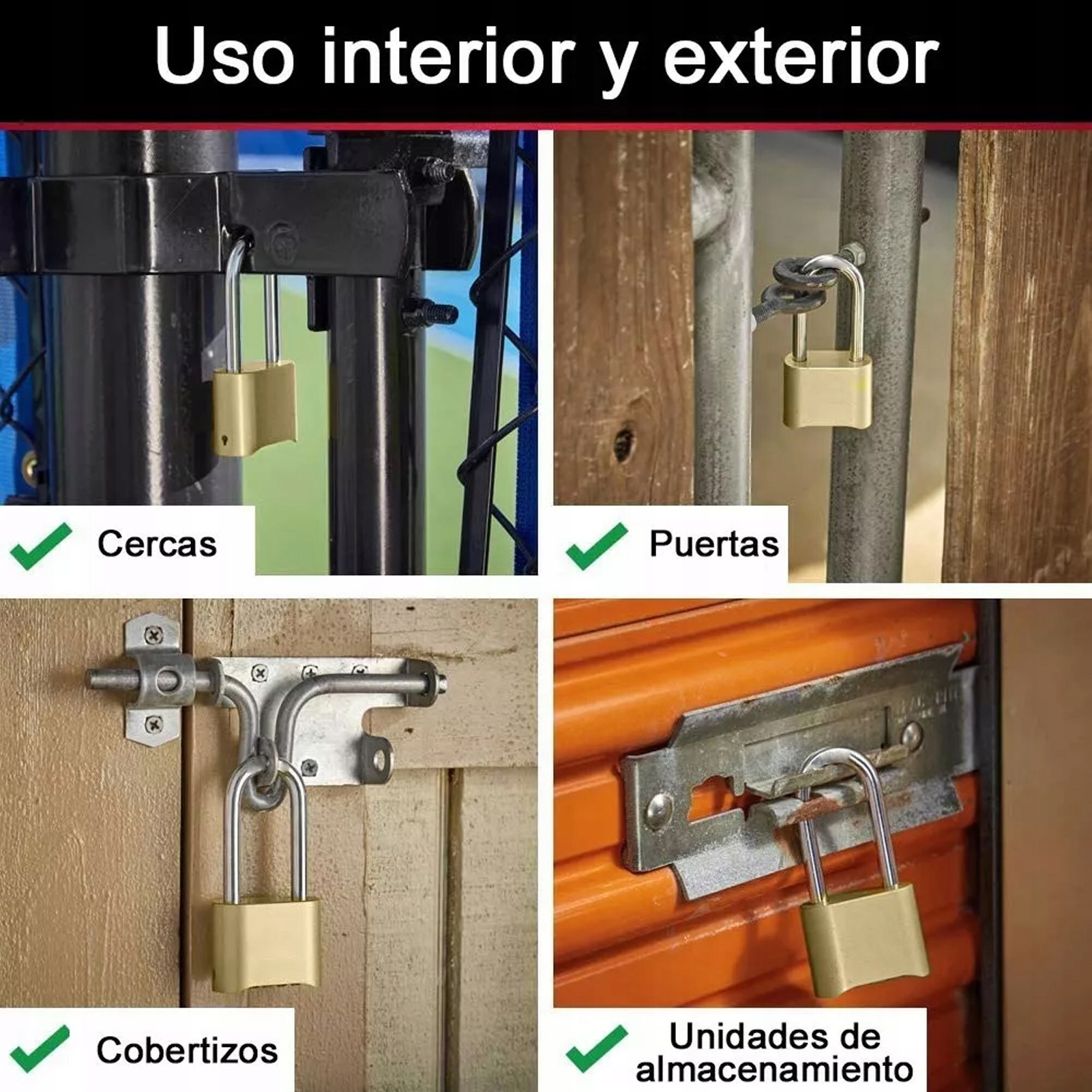 Uso interior y exterior

Cercas

Puertas

Cobertizos

Unidades de almacenamiento