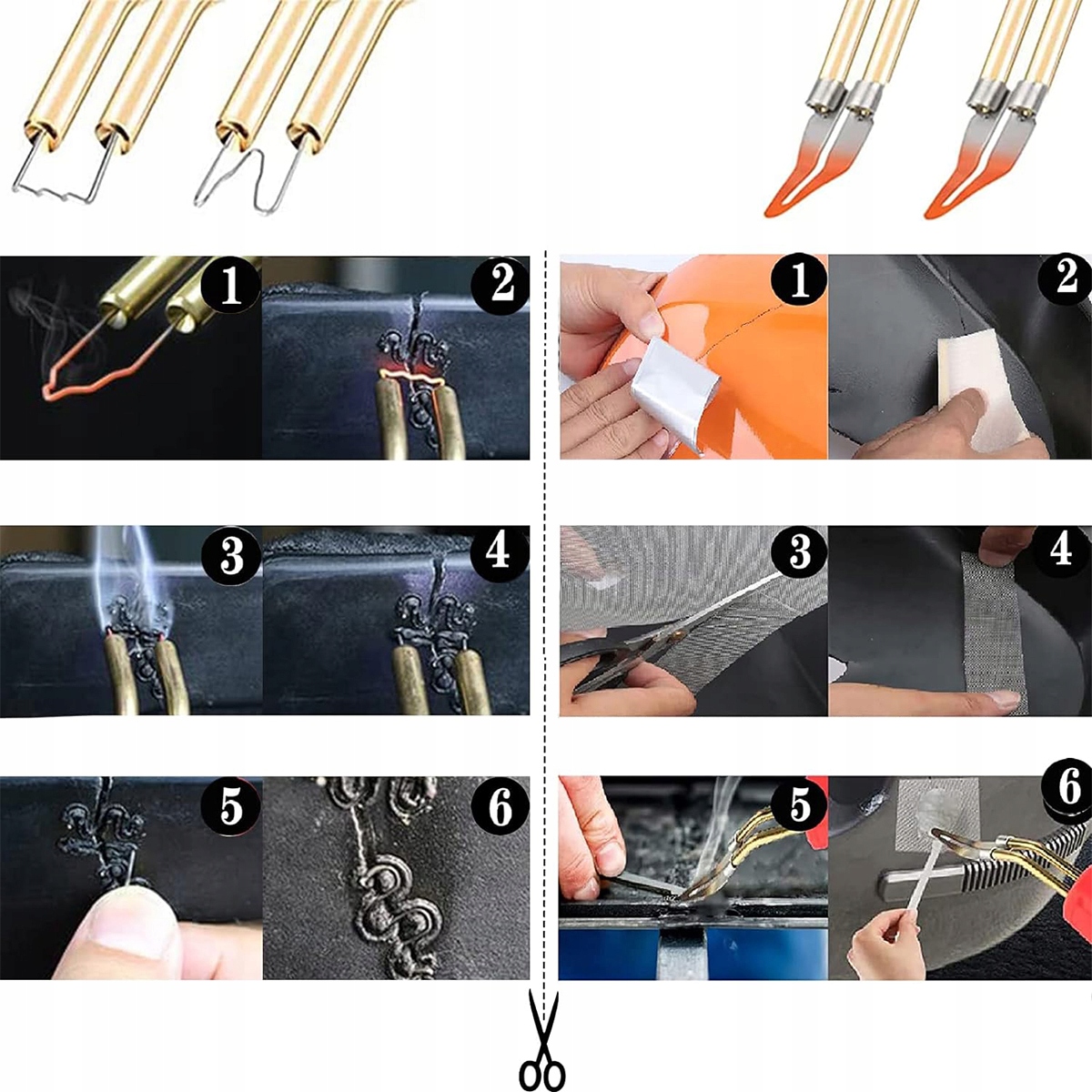 1
2
3
4
5
6
1
2
3
4
5
6