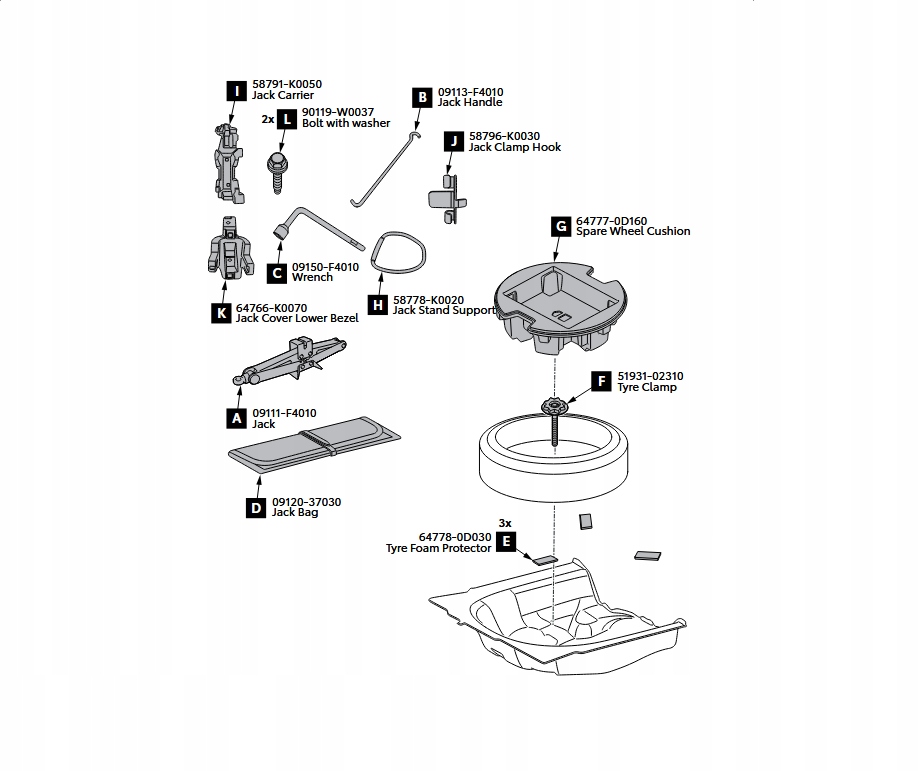 I
58791-K0050
Jack Carrier

2x L
90119-W0037
Bolt with washer

B
09113-F4010
Jack Handle

J
58796-K0030
Jack Clamp Hook

G
64777-0D160
Spare Wheel Cushion

C
09150-F4010
Wrench

K
64766-K0070
Jack Cover Lower Bezel

H
58778-K0020
Jack Stand Support

F
51931-02310
Tyre Clamp

A
09111-F4010
Jack

D
09120-37030
Jack Bag

3x
E
64778-0D030
Tyre Foam Protector