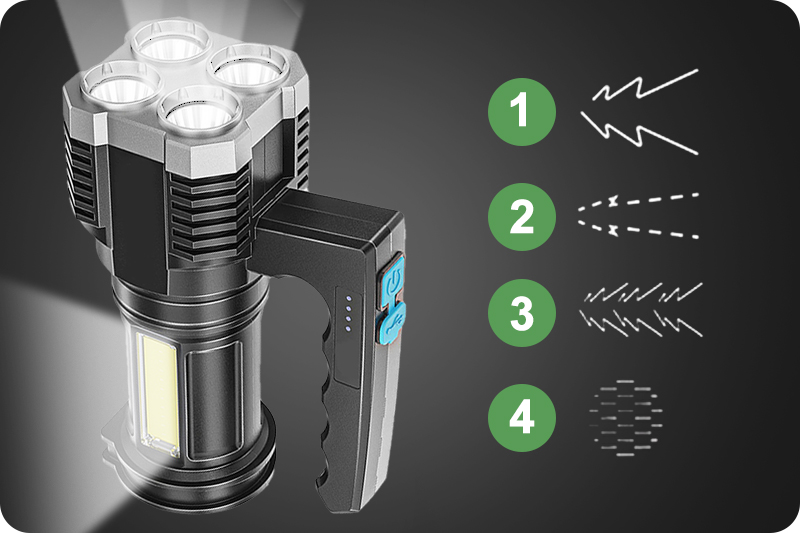 1

2

3

4