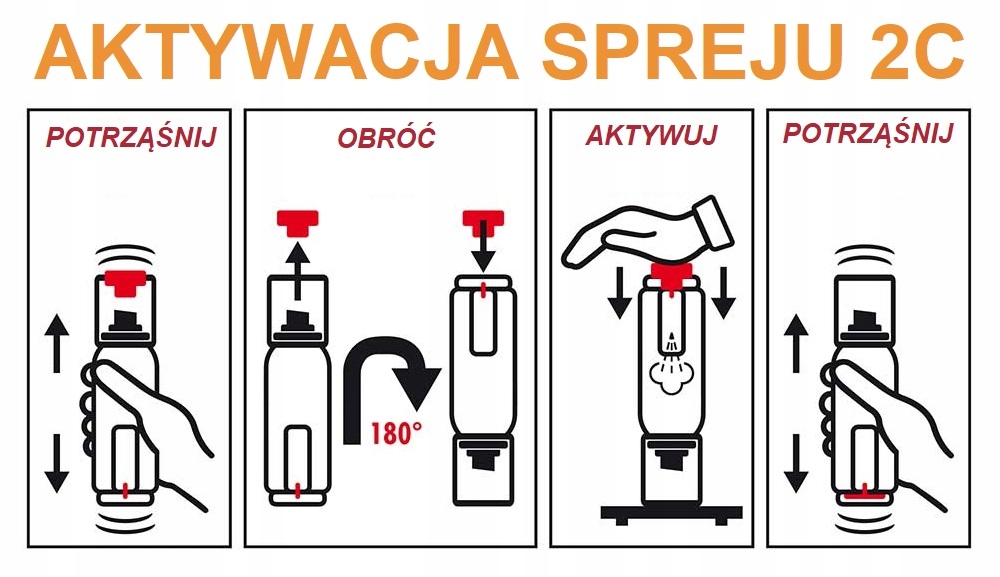 AKTYWACJA SPREJU 2C

POTRZĄŚNIJ

OBRÓĆ

180°

AKTYWUJ

POTRZĄŚNIJ