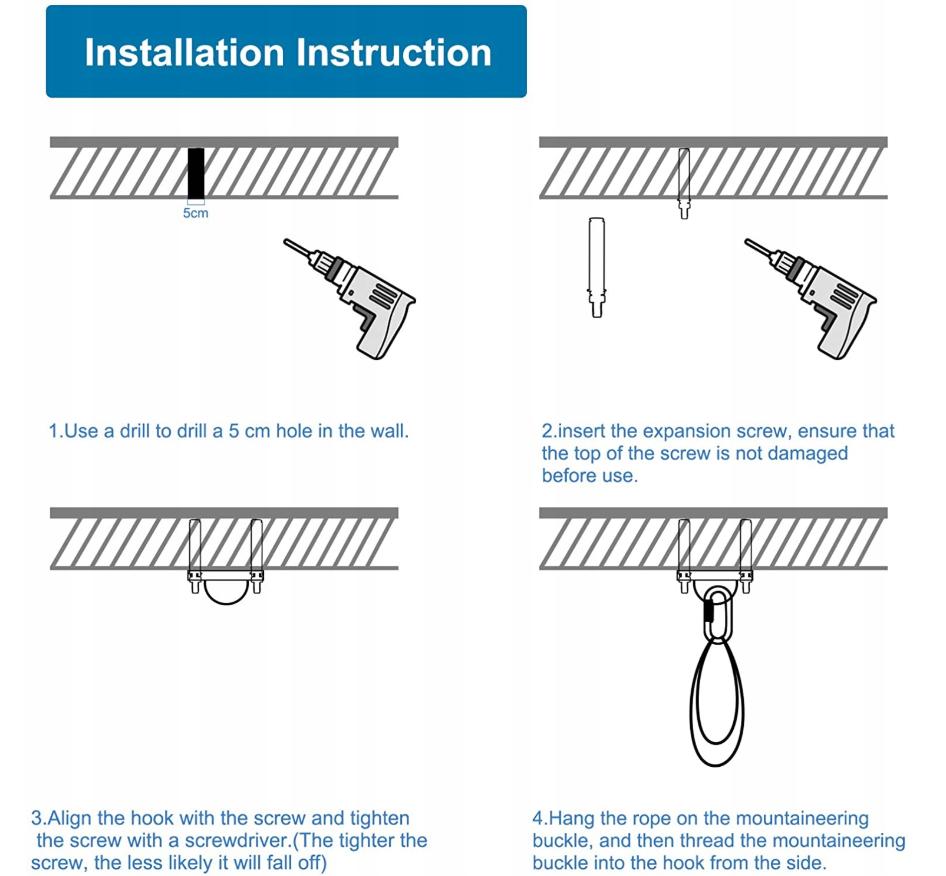 Installation Instruction

5cm

1.Use a drill to drill a 5 cm hole in the wall.

2.insert the expansion screw, ensure that the top of the screw is not damaged before use.

3.Align the hook with the screw and tighten the screw with a screwdriver.(The tighter the screw, the less likely it will fall off)

4.Hang the rope on the mountaineering buckle, and then thread the mountaineering buckle into the hook from the side.