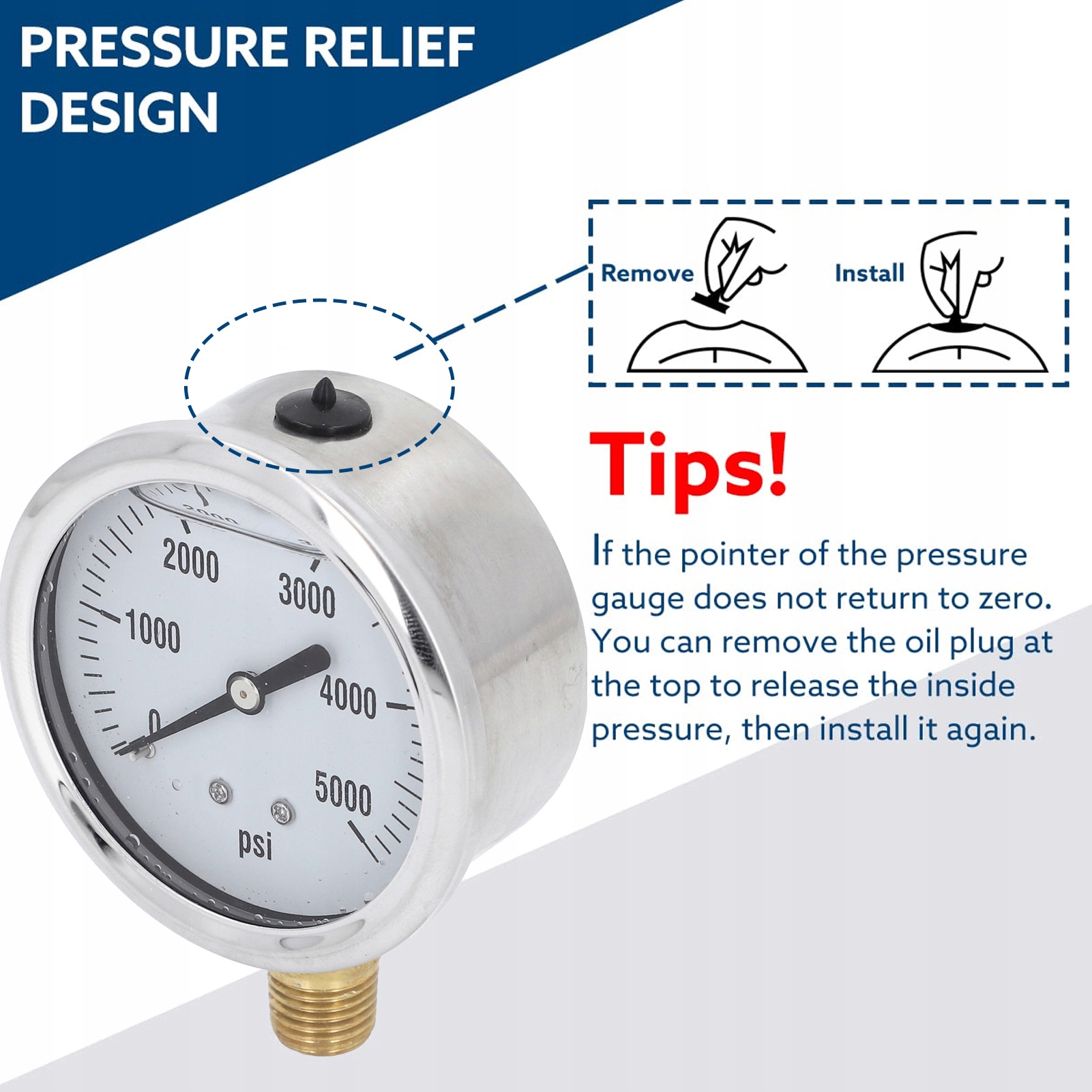 PRESSURE RELIEF DESIGN

Remove

Install

Tips!

If the pointer of the pressure gauge does not return to zero. You can remove the oil plug at the top to release the inside pressure, then install it again.

0
1000
2000
3000
4000
5000
psi