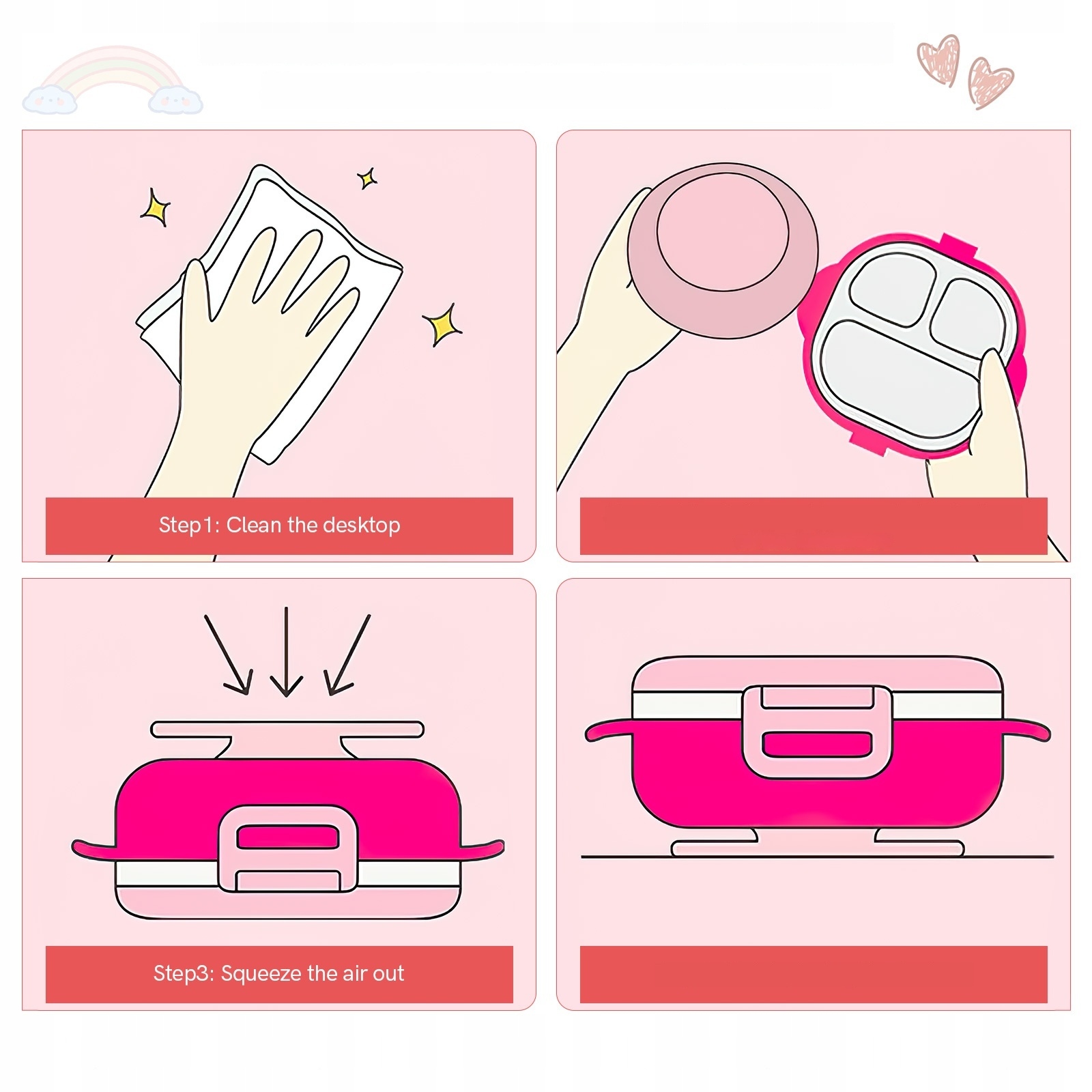 Step1: Clean the desktop

Step3: Squeeze the air out