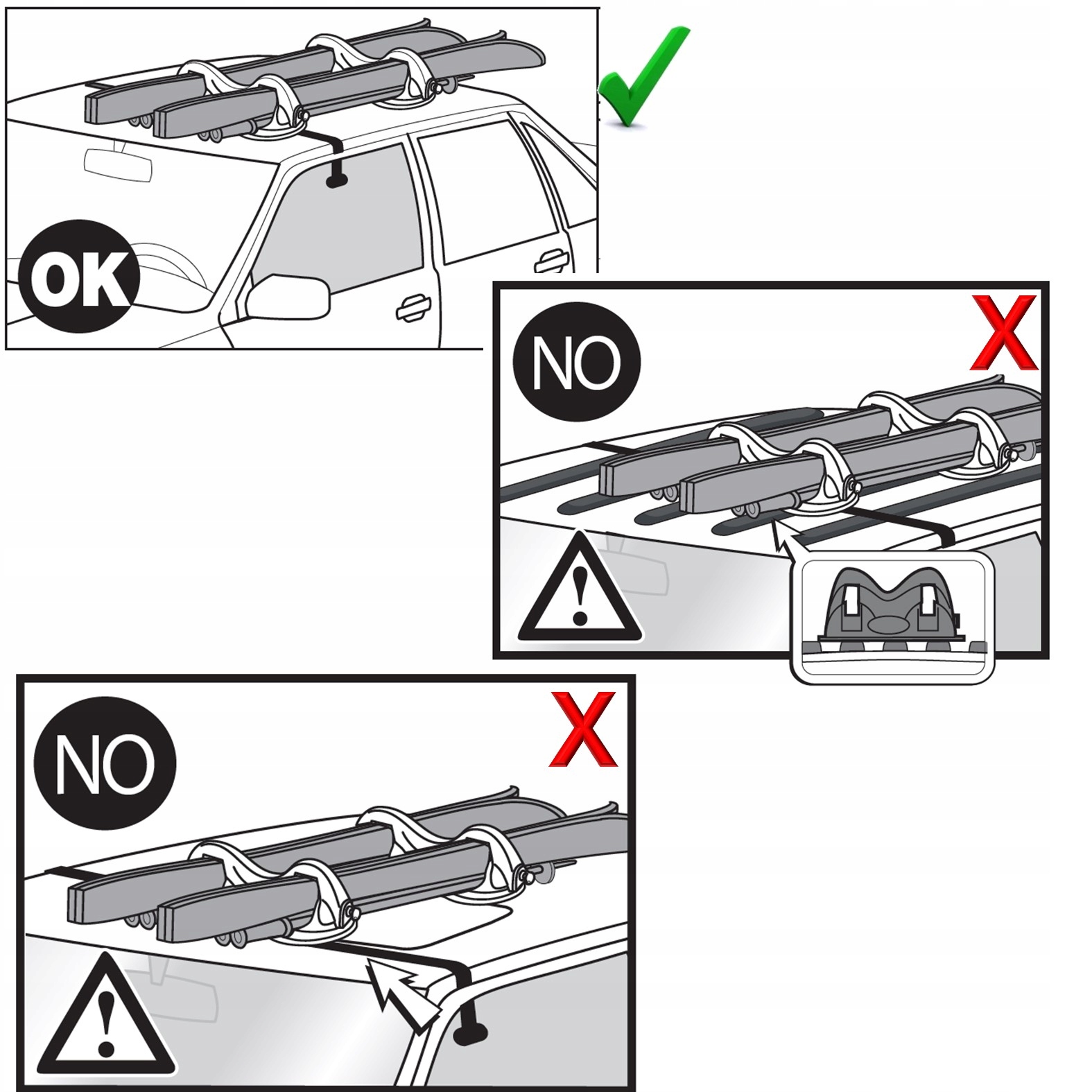 OK

NO

X

!

NO

X

!