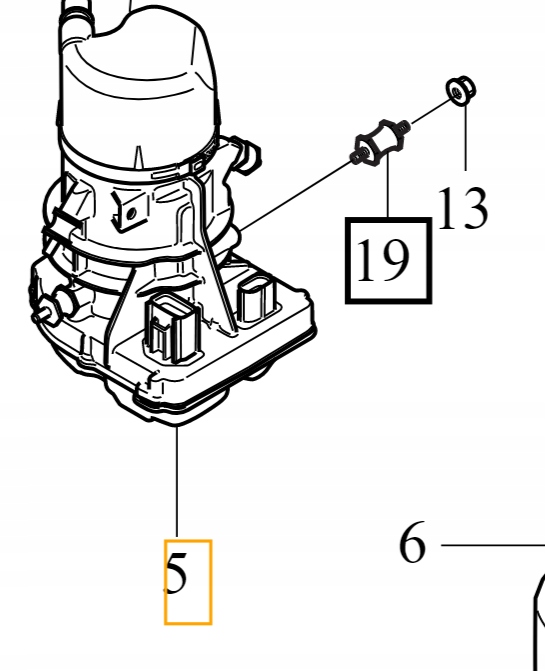 13

19

5

6