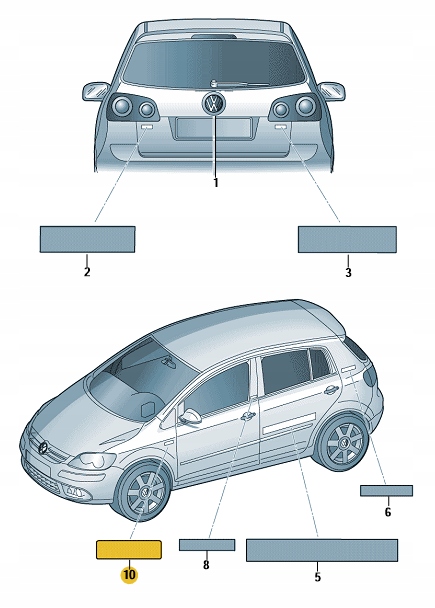 1

2

3

6

10

8

5