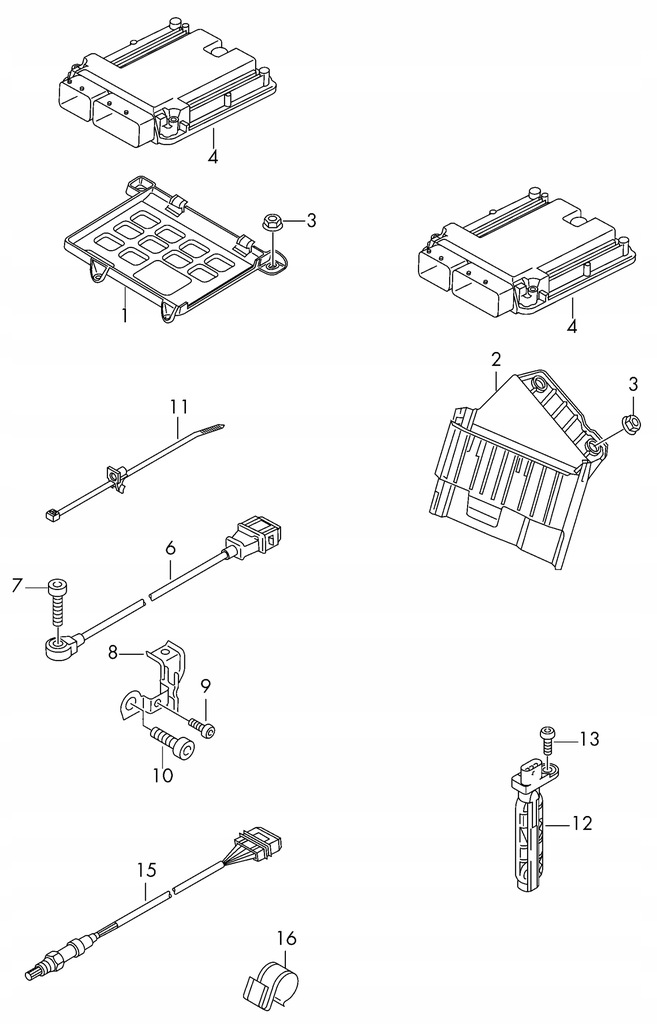 4
3
1
4
2
3
11
6
7
8
9
10
13
12
15
16