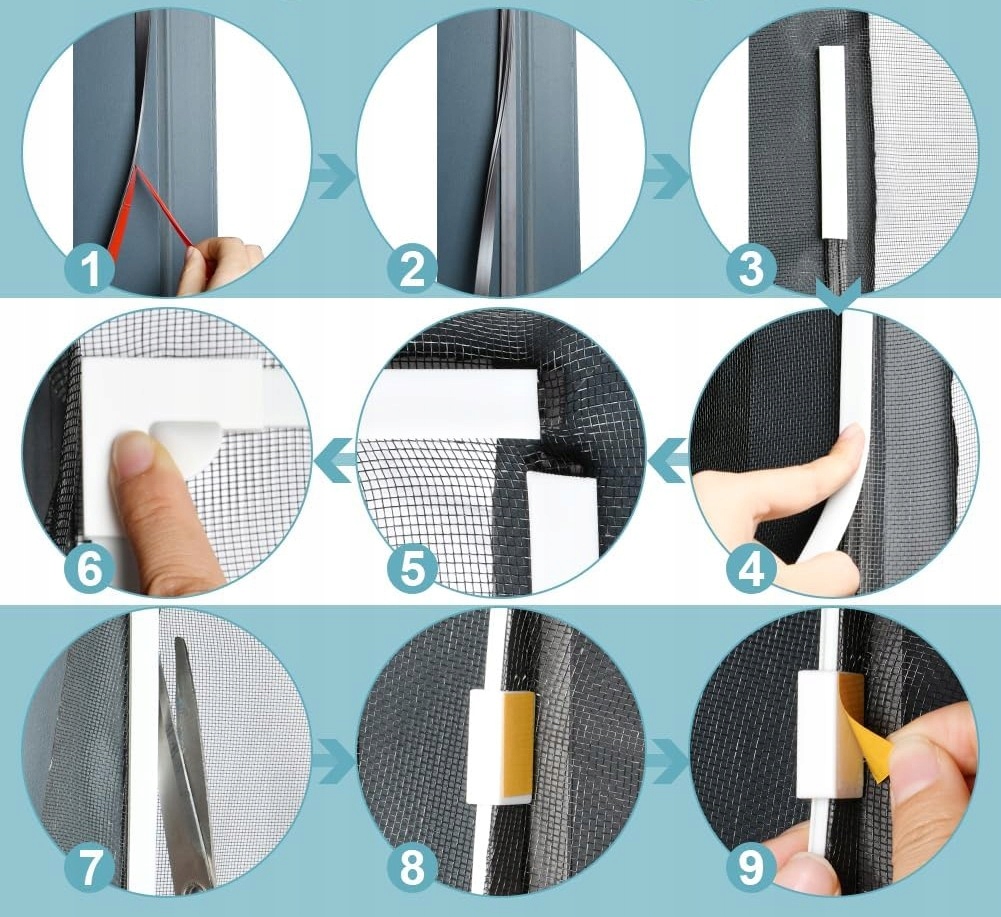 1
2
3
6
5
4
7
8
9