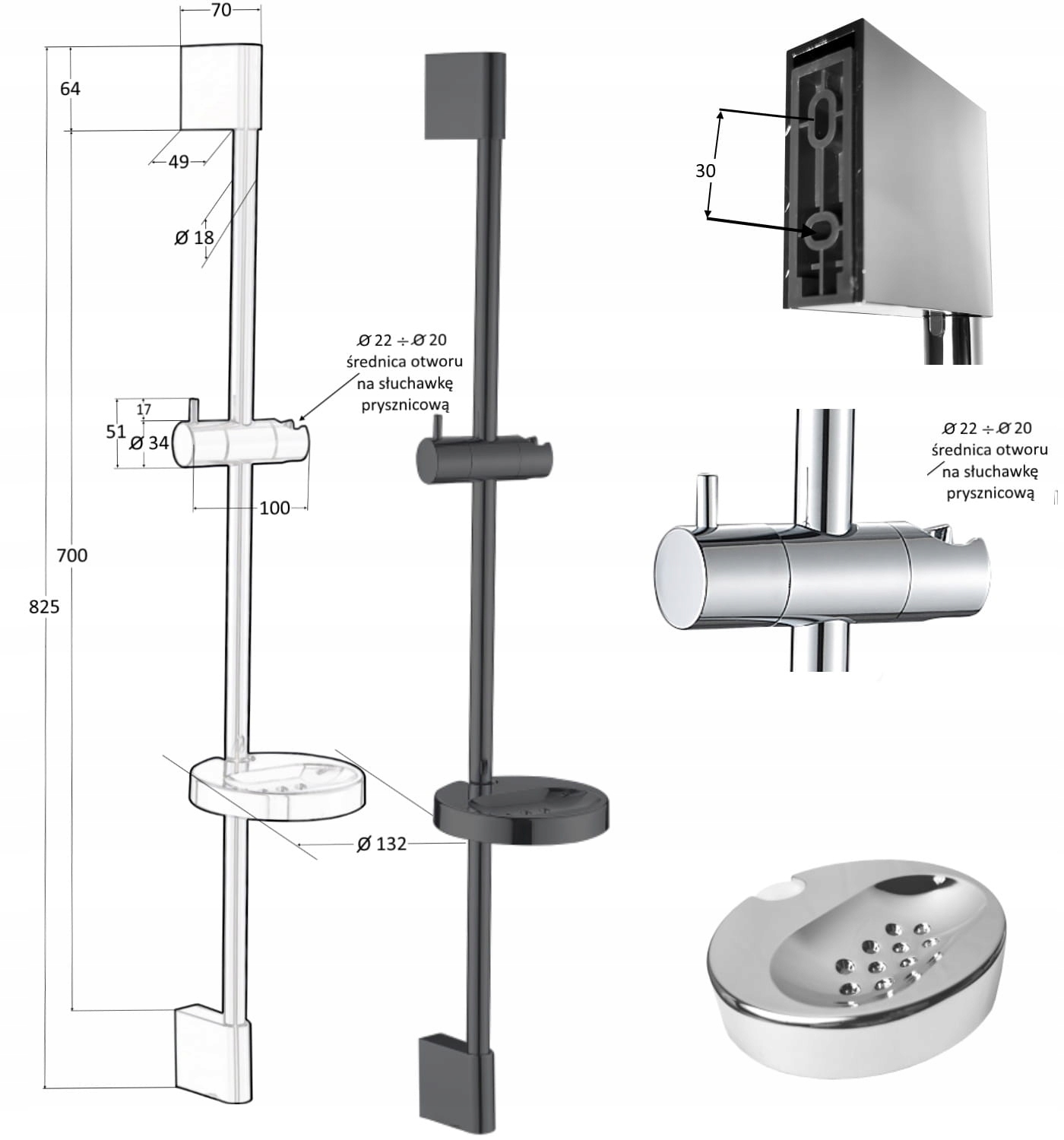 70

64

49

Ø 18

Ø 22 ÷ Ø 20
średnica otworu
na słuchawkę
prysznicową

17

51

Ø 34

100

700

825

Ø 132

30

Ø 22 ÷ Ø 20
średnica otworu
na słuchawkę
prysznicową