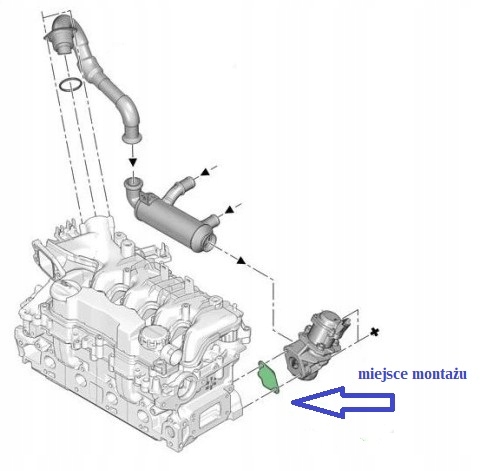 miejsce montażu