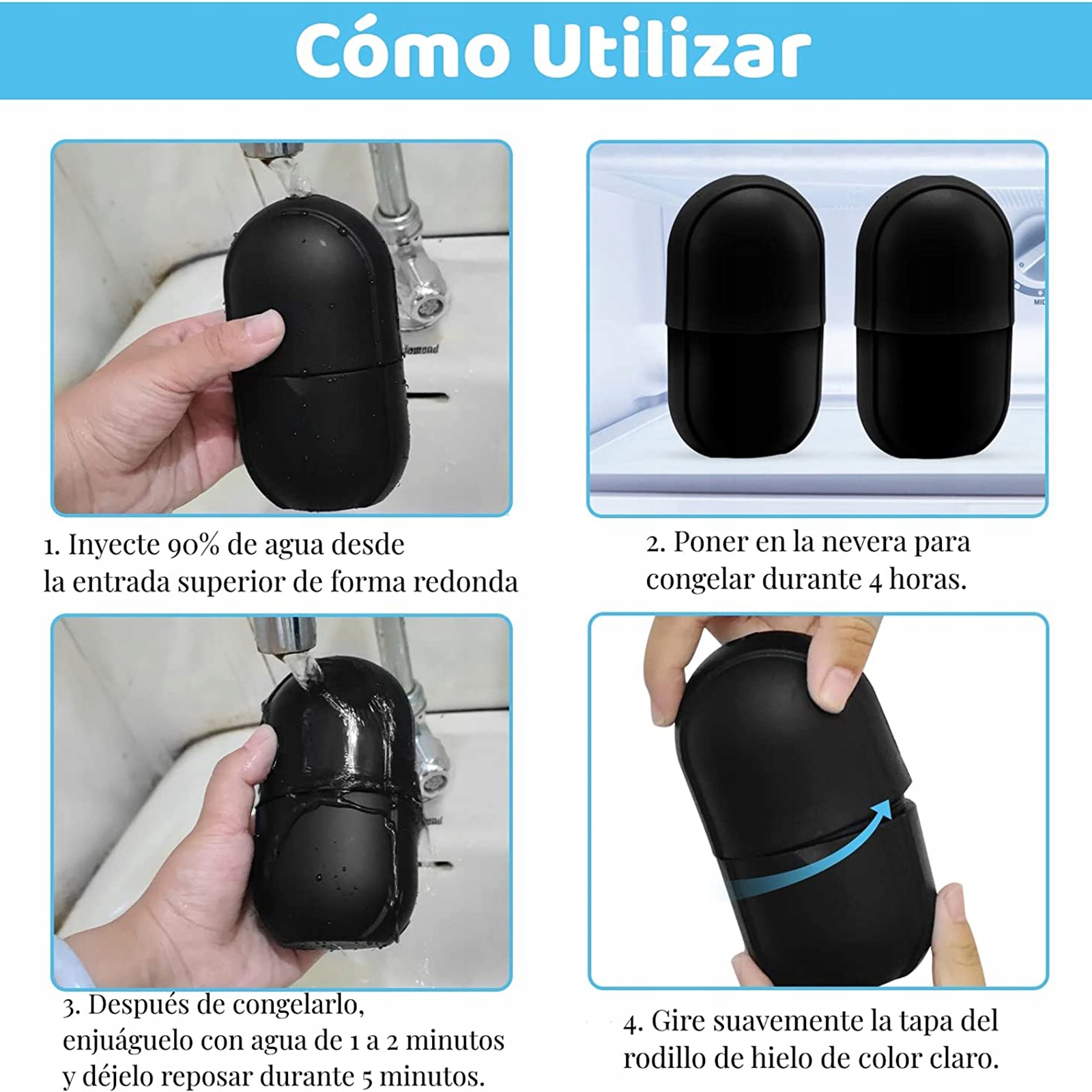 Cómo Utilizar

1. Inyecte 90% de agua desde la entrada superior de forma redonda

2. Poner en la nevera para congelar durante 4 horas.

3. Después de congelarlo, enjuáguelo con agua de 1 a 2 minutos y déjelo reposar durante 5 minutos.

4. Gire suavemente la tapa del rodillo de hielo de color claro.