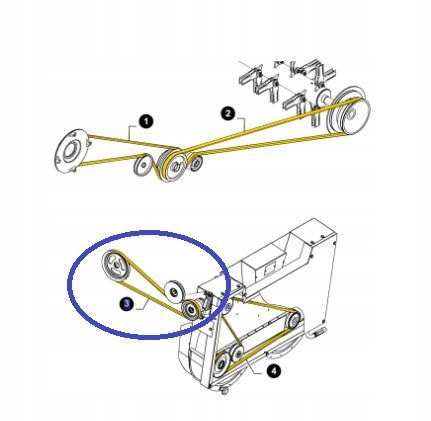 1
2
3
4