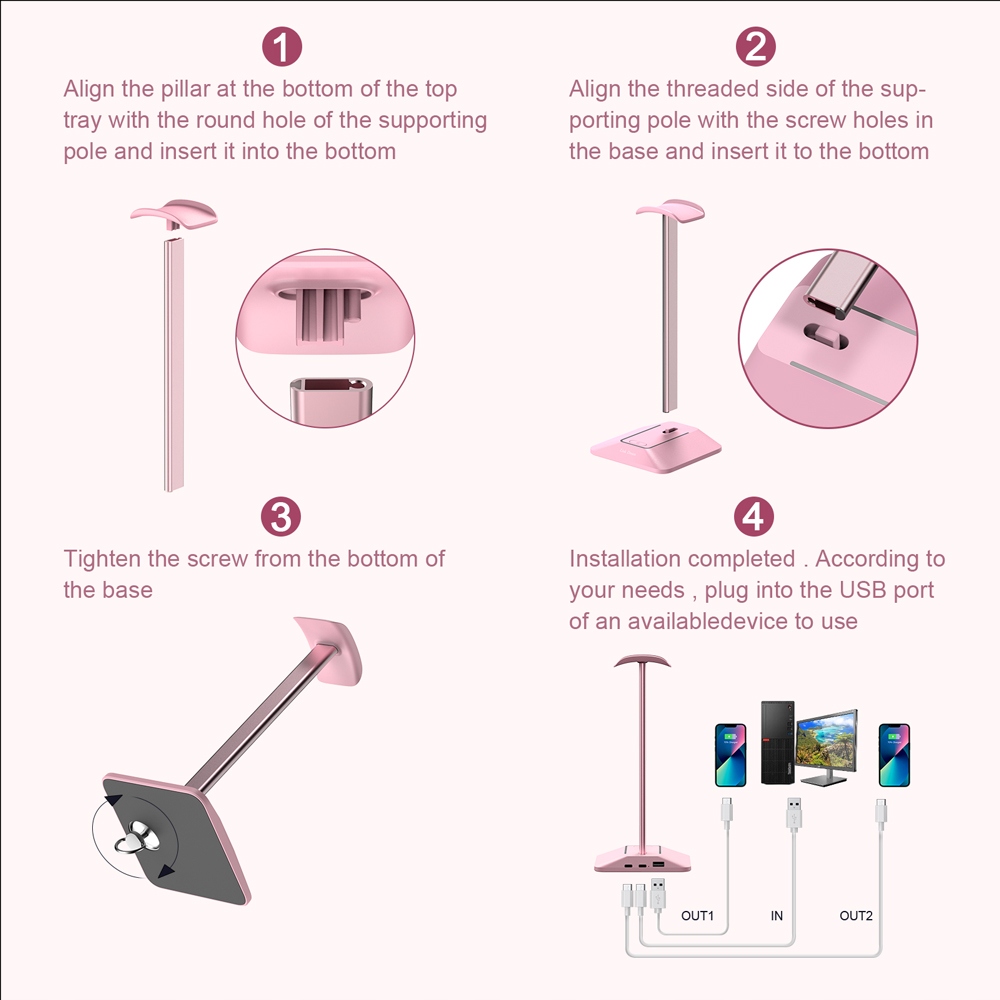 1

Align the pillar at the bottom of the top tray with the round hole of the supporting pole and insert it into the bottom

2

Align the threaded side of the supporting pole with the screw holes in the base and insert it to the bottom

3

Tighten the screw from the bottom of the base

4

Installation completed . According to your needs , plug into the USB port of an availabledevice to use

OUT1

IN

OUT2