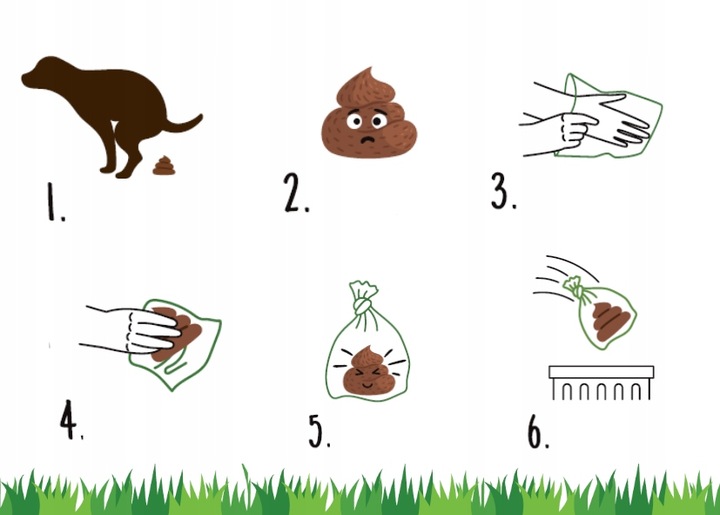 1.

2.

3.

4.

5.

6.