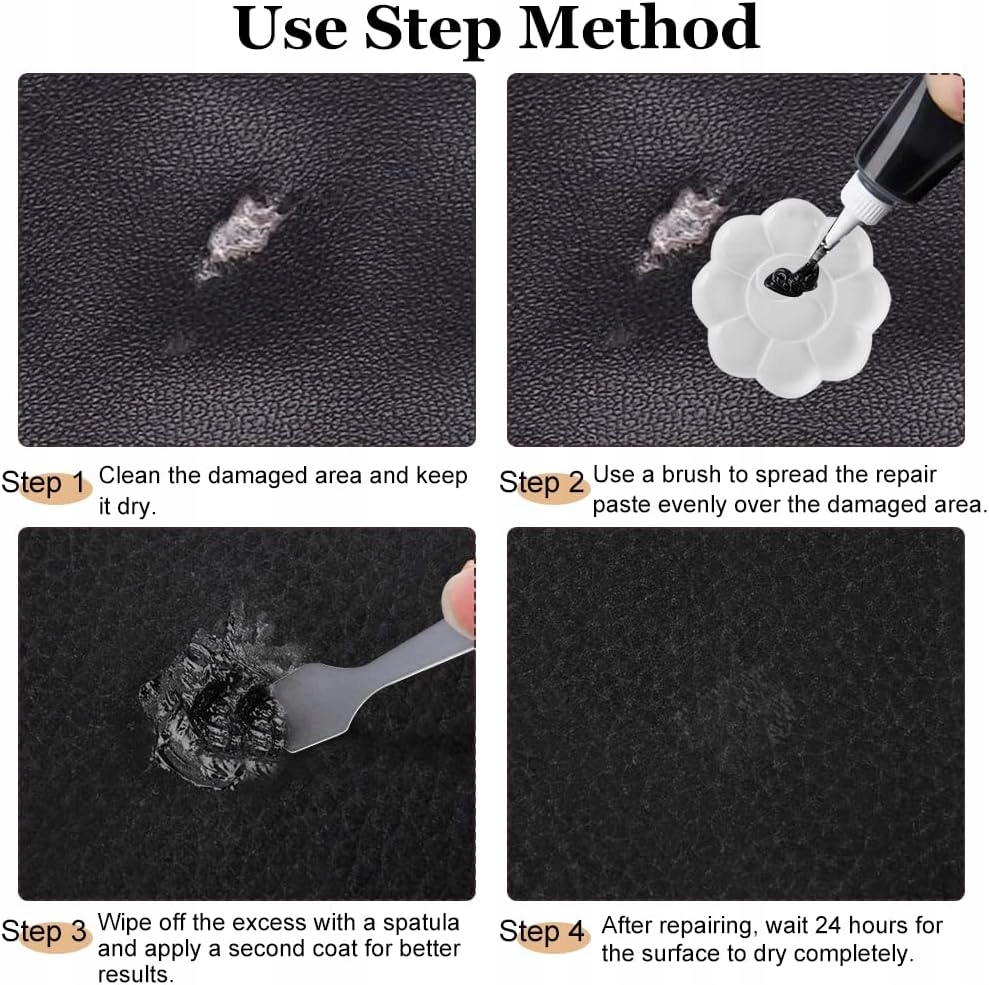 Use Step Method

Step 1 Clean the damaged area and keep it dry.

Step 2 Use a brush to spread the repair paste evenly over the damaged area.

Step 3 Wipe off the excess with a spatula and apply a second coat for better results.

Step 4 After repairing, wait 24 hours for the surface to dry completely.