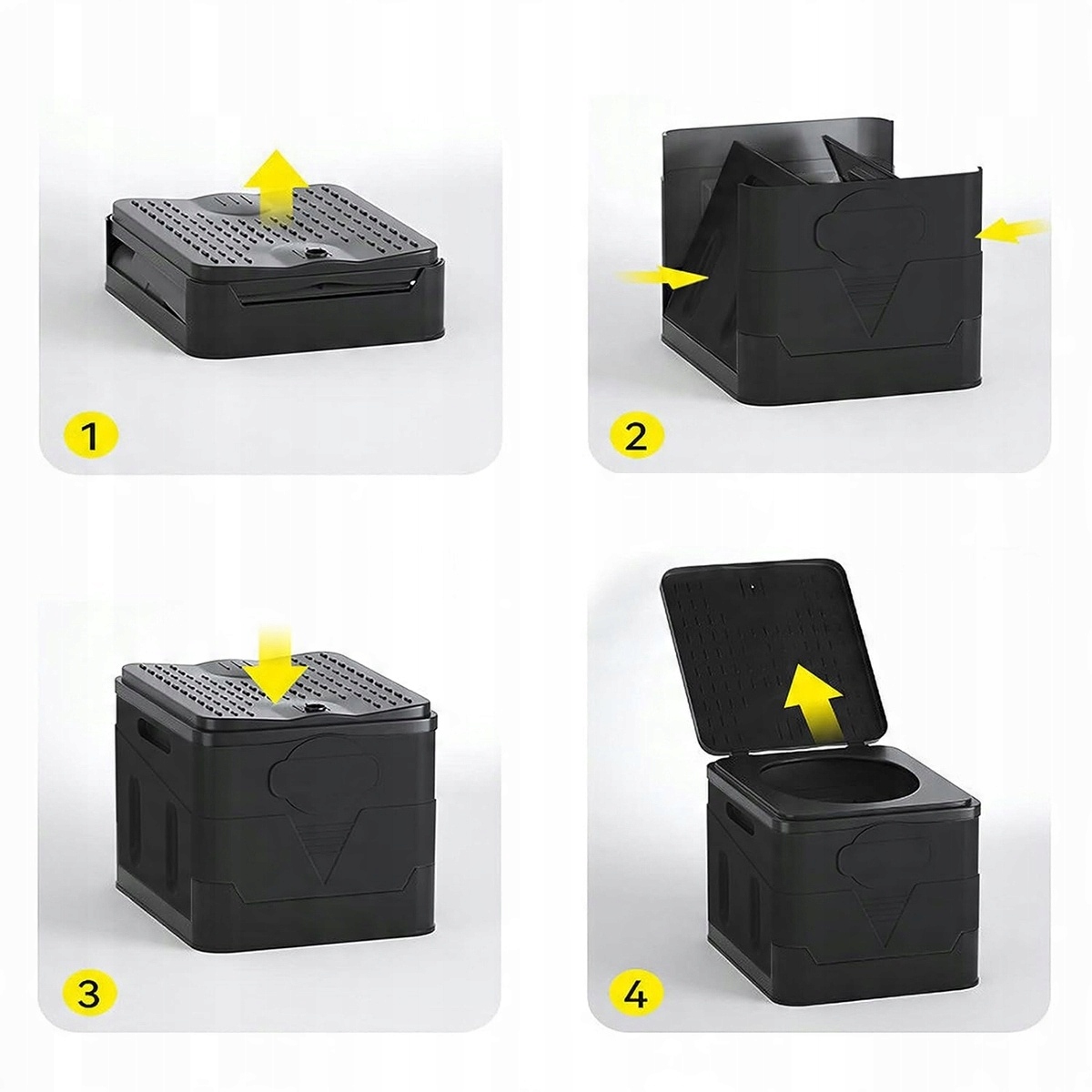 1

2

3

4