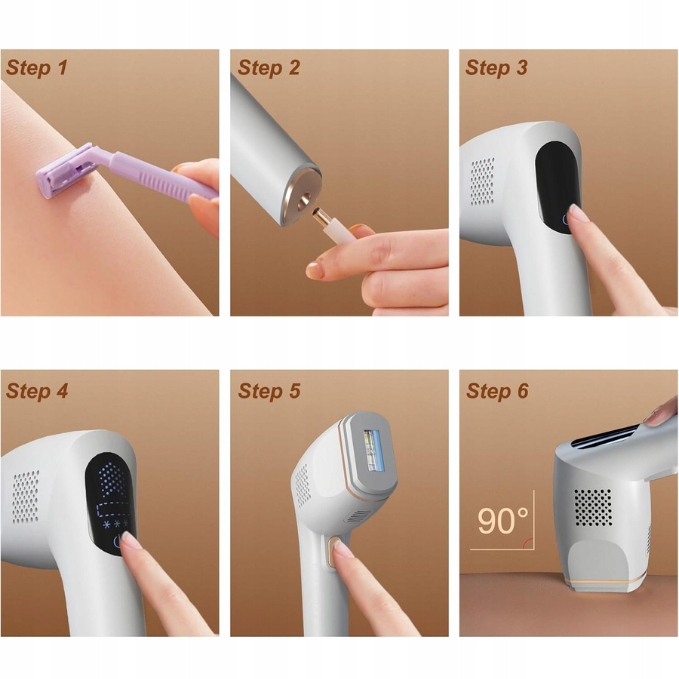 Step 1

Step 2

Step 3

Step 4

Step 5

Step 6

90°