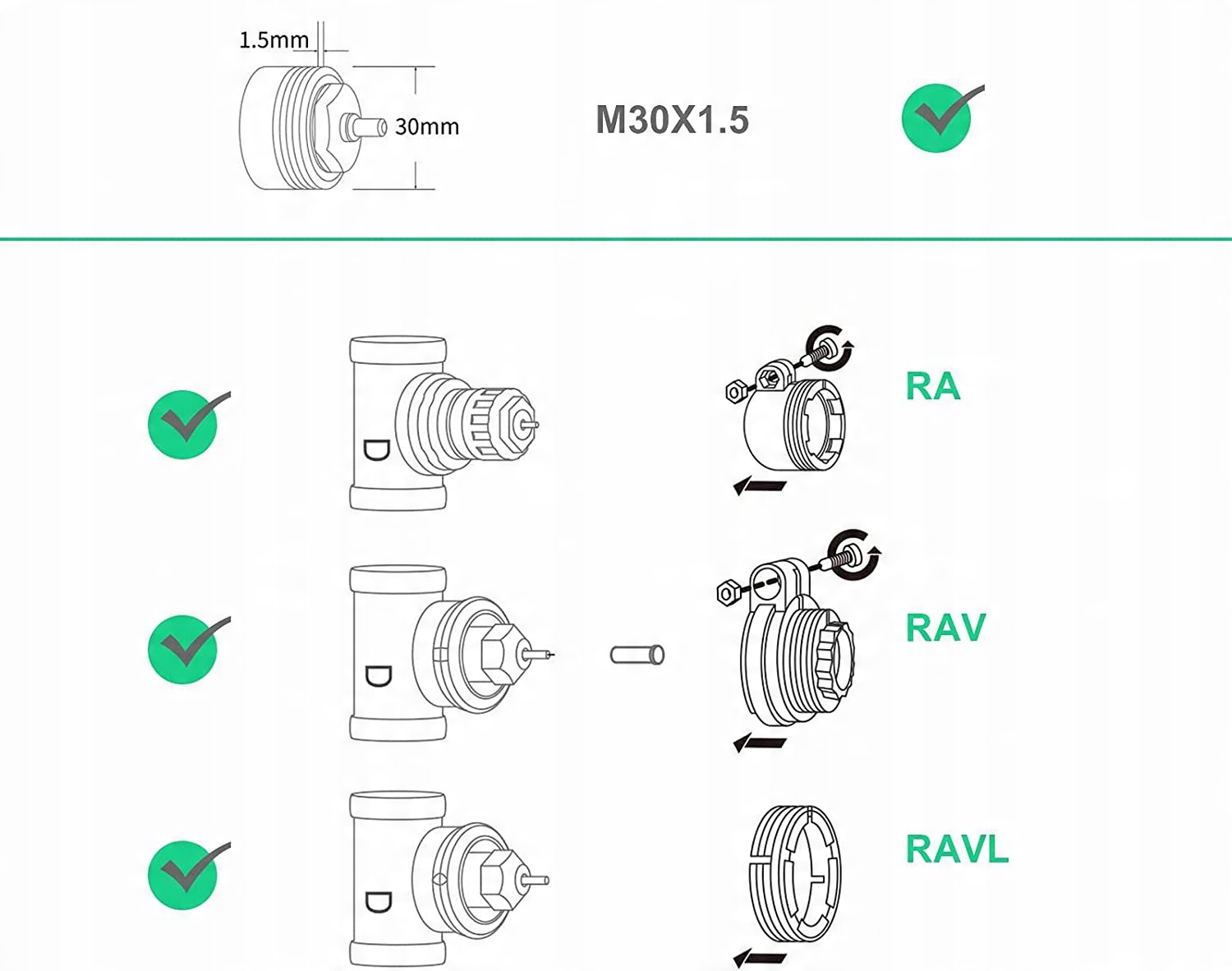 1.5mm

30mm

M30X1.5

D

RA

D

RAV

D

RAVL