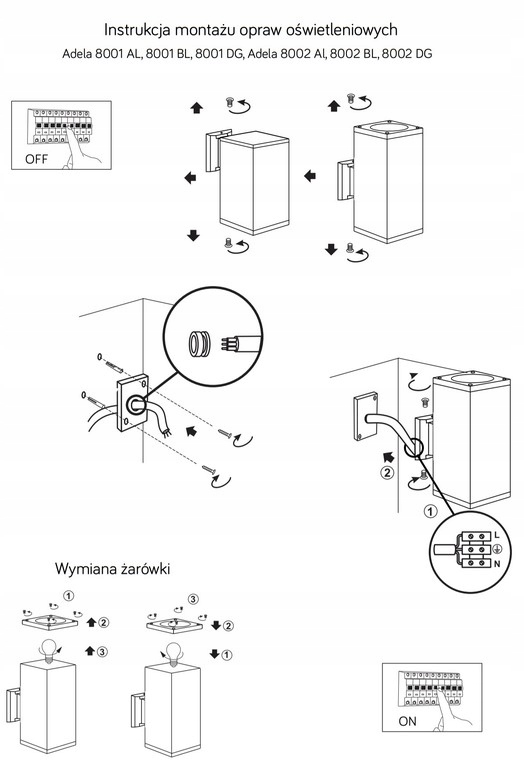 Instrukcja montażu opraw oświetleniowych

Adela 8001 AL, 8001 BL, 8001 DG, Adela 8002 Al, 8002 BL, 8002 DG

OFF

2

1

L

N

Wymiana żarówki

1

2

3

3

2

1

ON