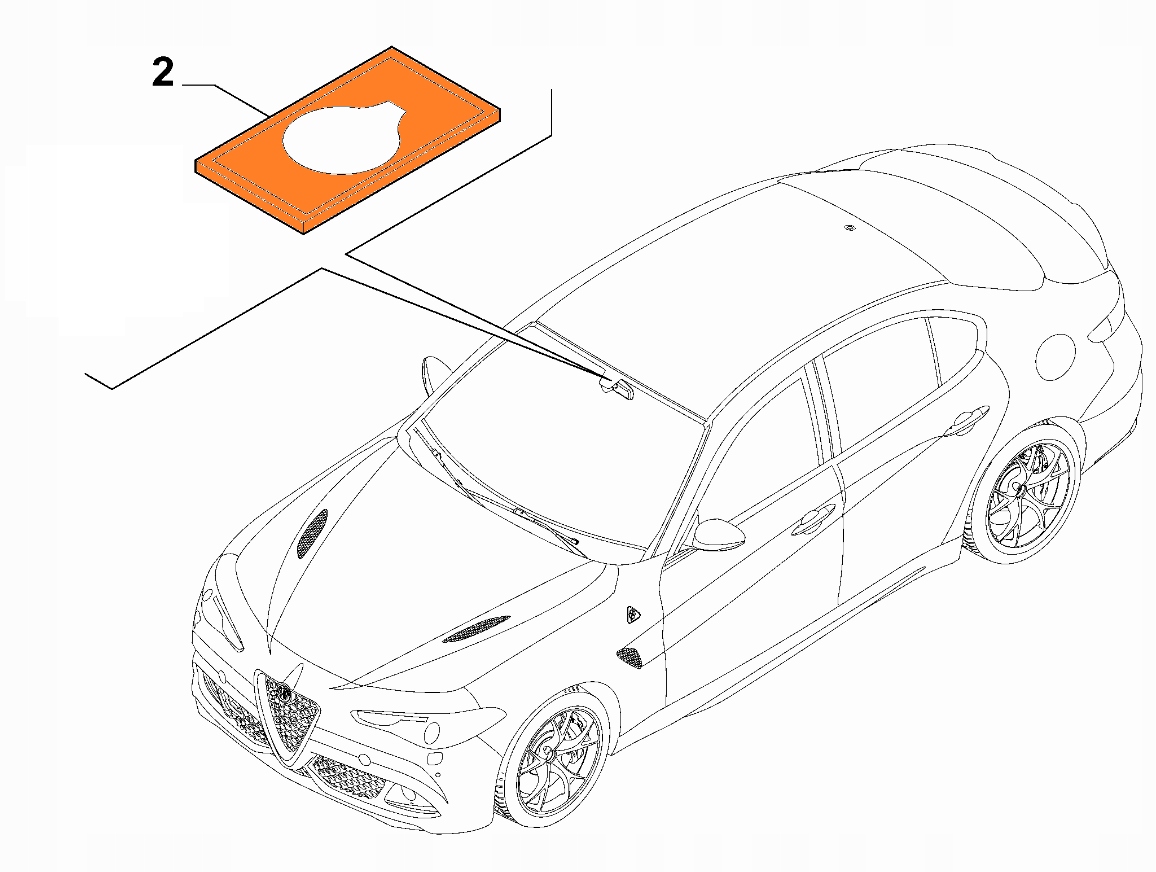 2