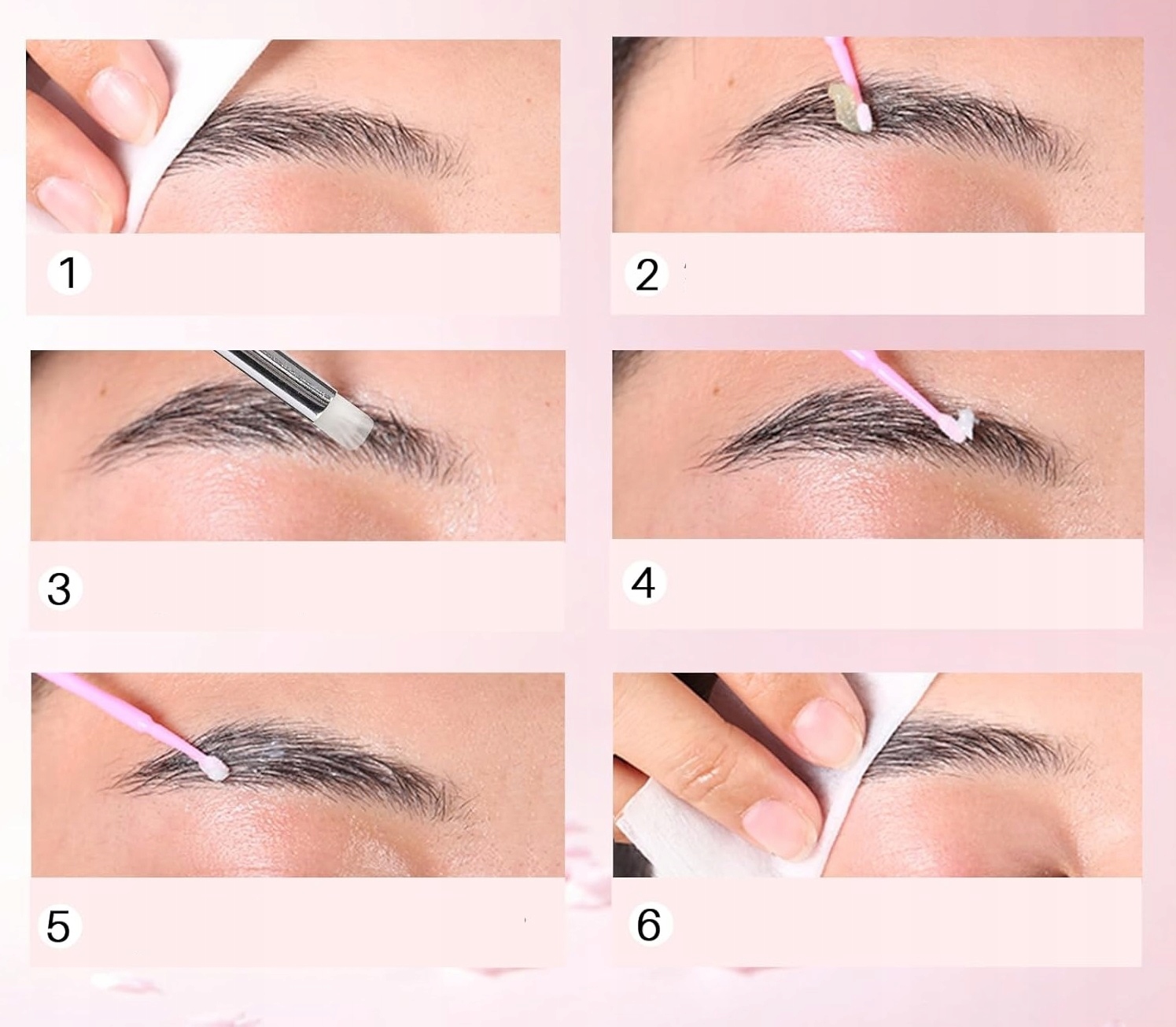 1

2

3

4

5

6