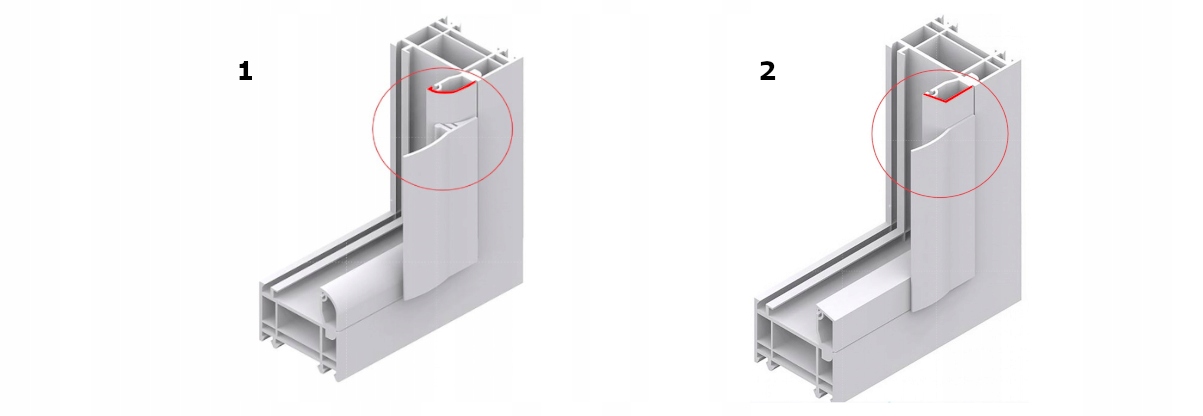 1

2