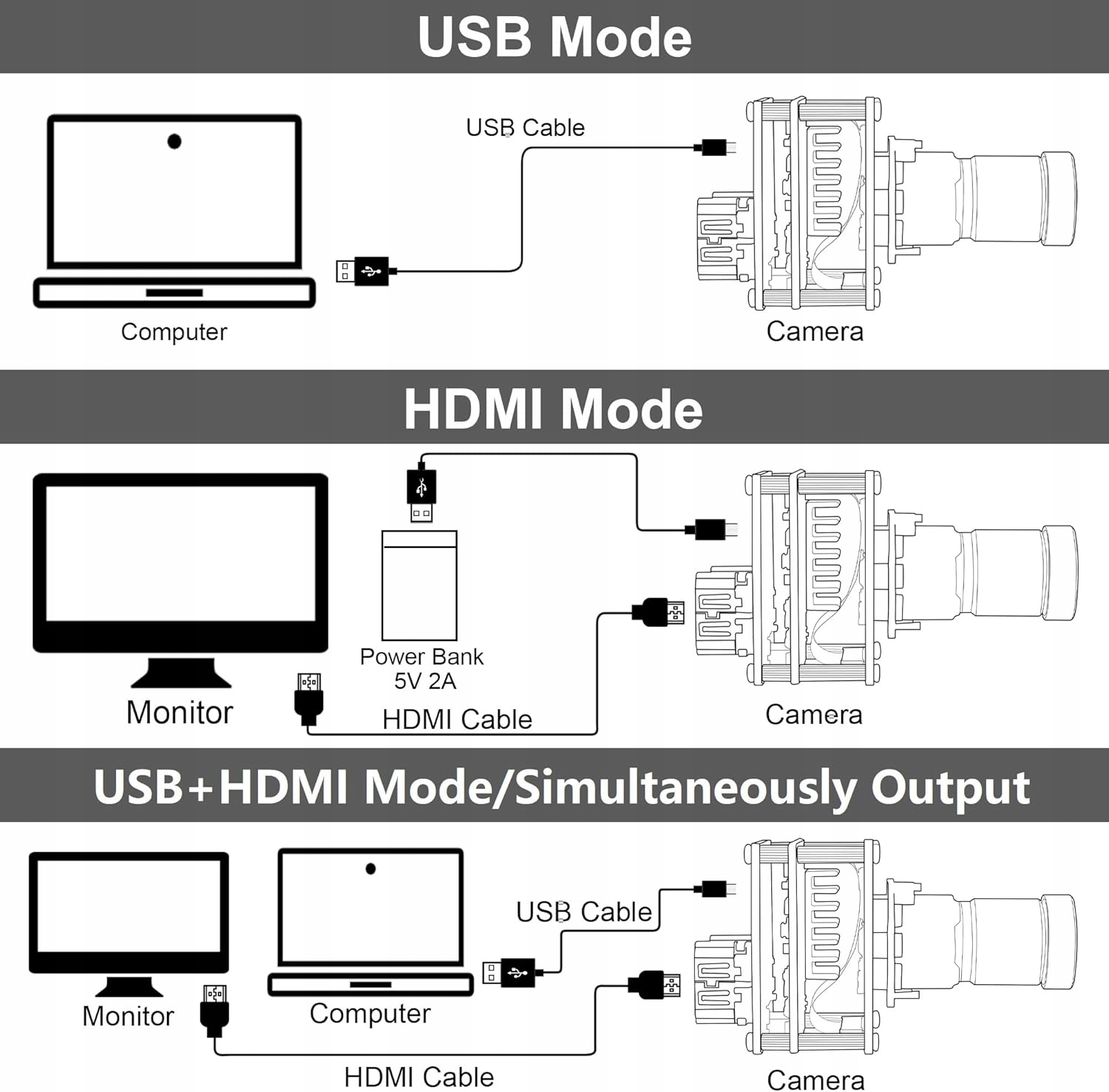 USB Mode

USB Cable

Computer

Camera

HDMI Mode

Power Bank
5V 2A

Monitor

HDMI Cable

Camera

USB+HDMI Mode/Simultaneously Output

USB Cable

Monitor

Computer

HDMI Cable

Camera