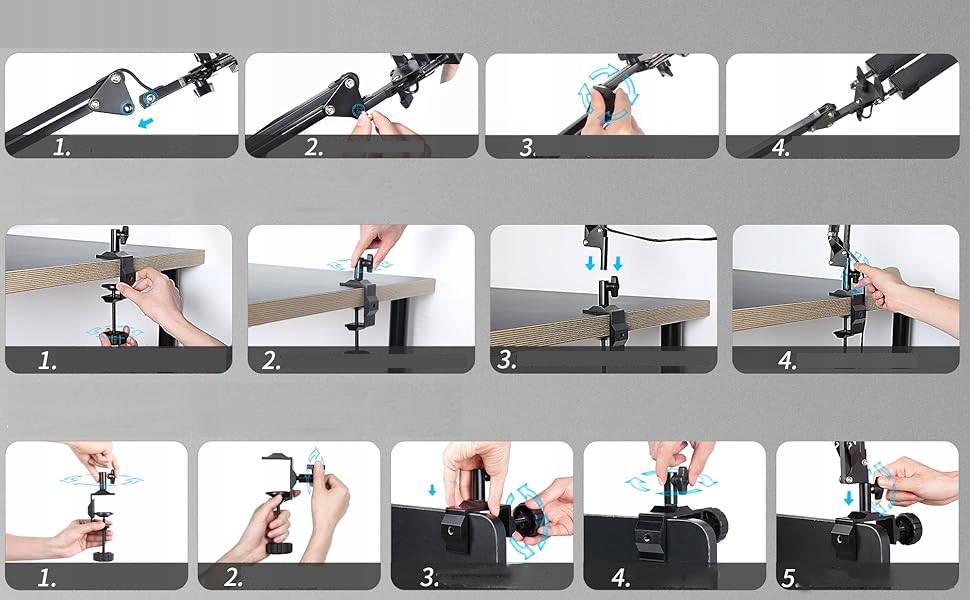 1.

2.

3.

4.

1.

2.

3.

4.

1.

2.

3.

4.

5.