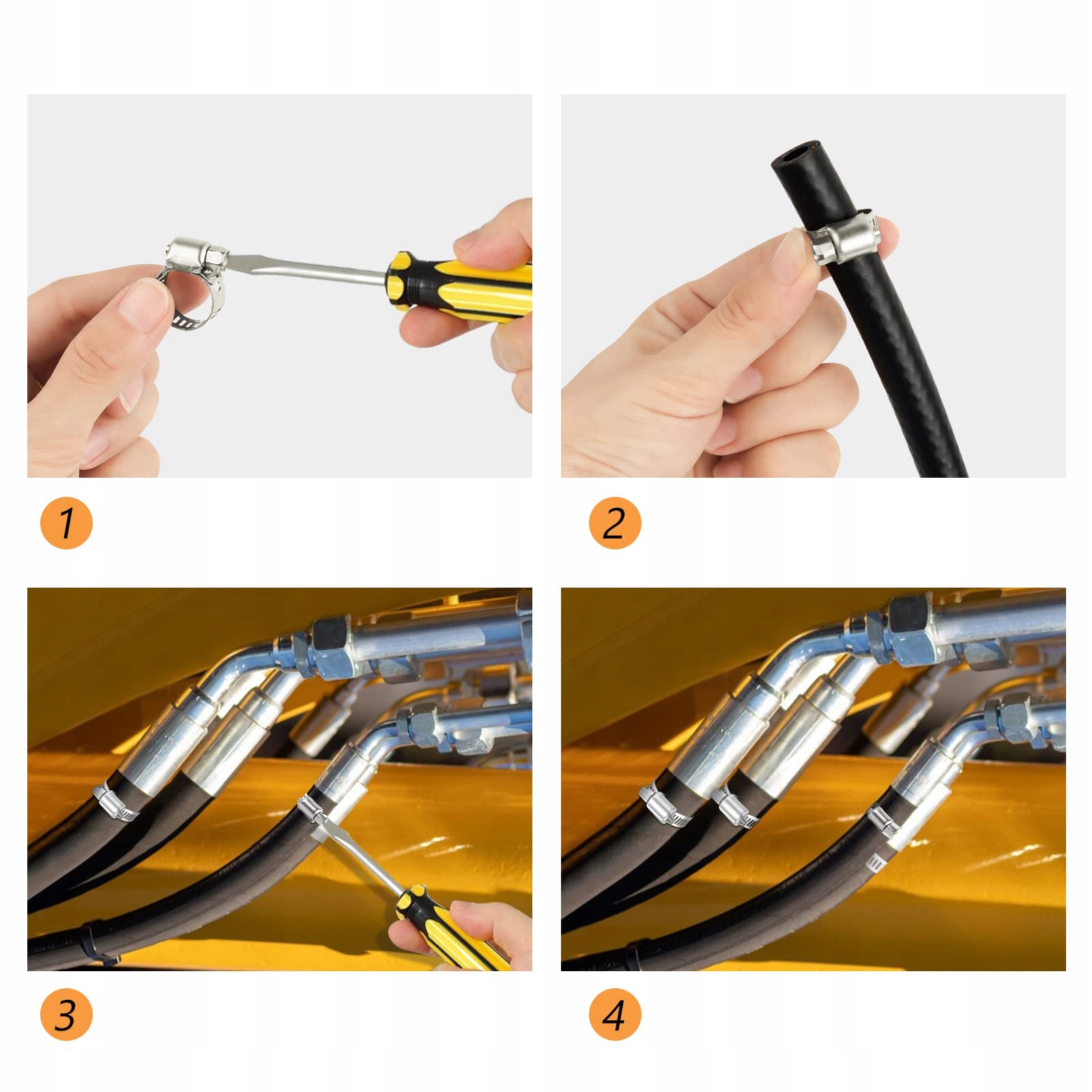 1

2

3

4