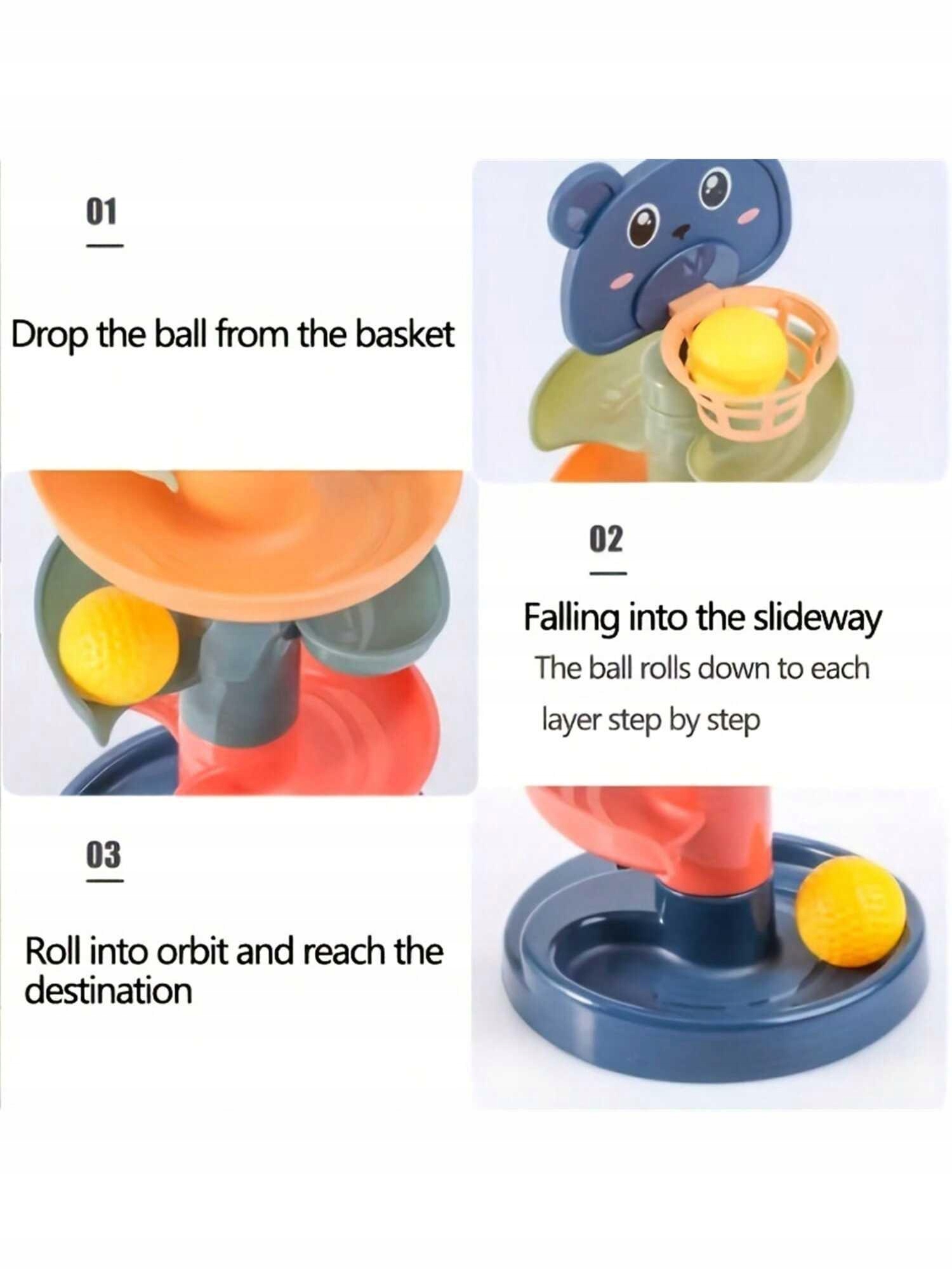 01

Drop the ball from the basket

02

Falling into the slideway

The ball rolls down to each layer step by step

03

Roll into orbit and reach the destination