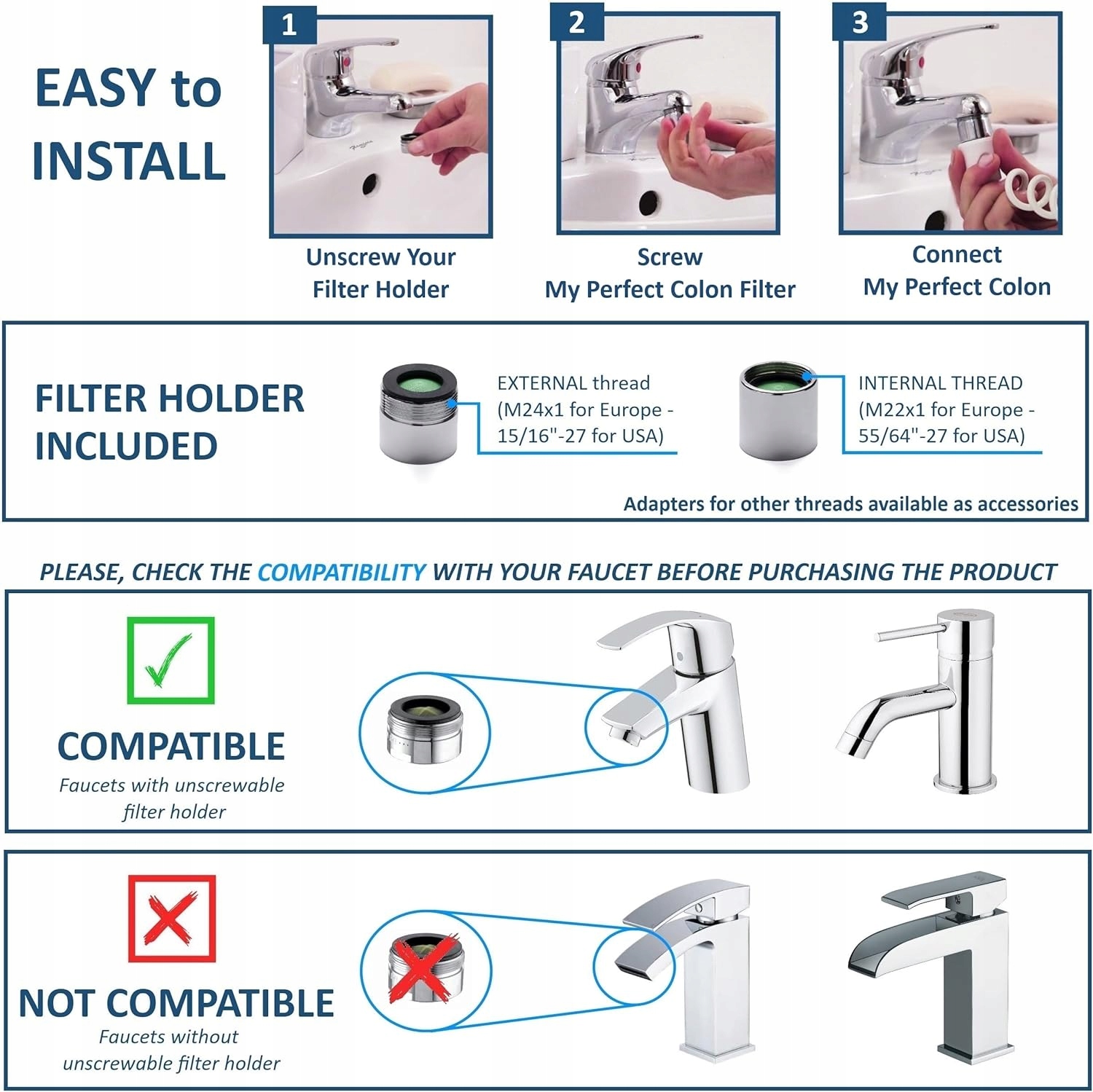 EASY to INSTALL

1
Unscrew Your Filter Holder

2
Screw My Perfect Colon Filter

3
Connect My Perfect Colon

FILTER HOLDER INCLUDED

EXTERNAL thread (M24x1 for Europe - 15/16"-27 for USA)

INTERNAL THREAD (M22x1 for Europe - 55/64"-27 for USA)

Adapters for other threads available as accessories

PLEASE, CHECK THE COMPATIBILITY WITH YOUR FAUCET BEFORE PURCHASING THE PRODUCT

COMPATIBLE
Faucets with unscrewable filter holder

NOT COMPATIBLE
Faucets without unscrewable filter holder