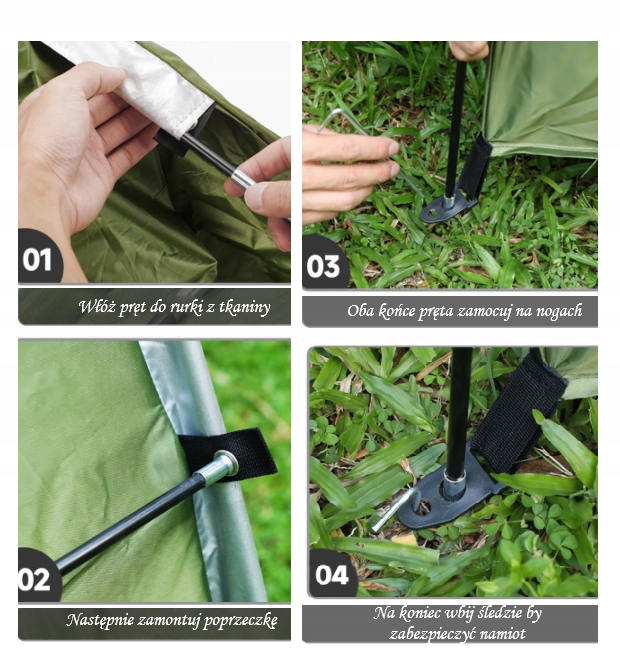 01

Włóż pręt do rurki z tkaniny

03

Oba końce pręta zamocuj na nogach

02

Następnie zamontuj poprzeczkę

04

Na koniec wbij śledzie by zabezpieczyć namiot