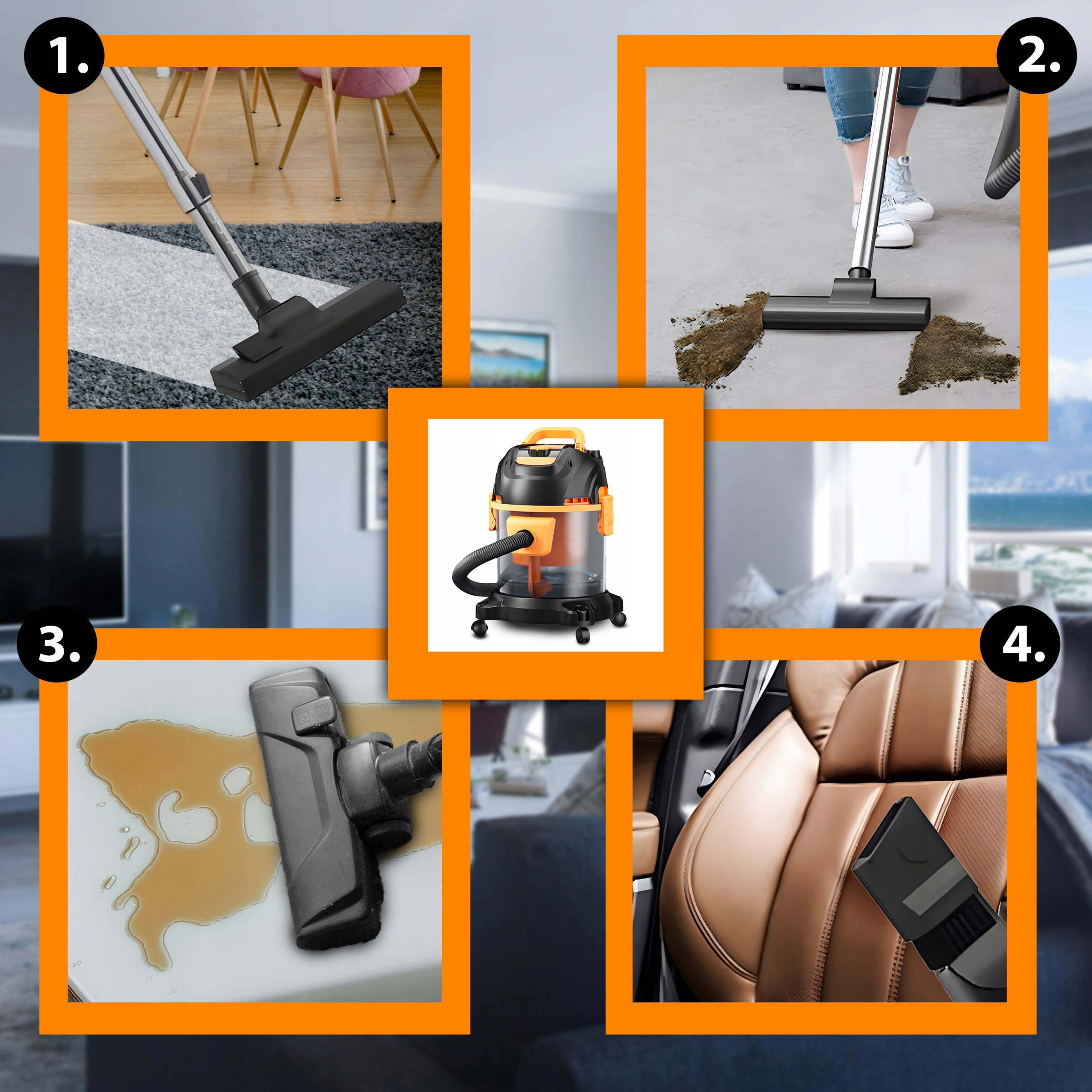 1.

2.

3.

4.