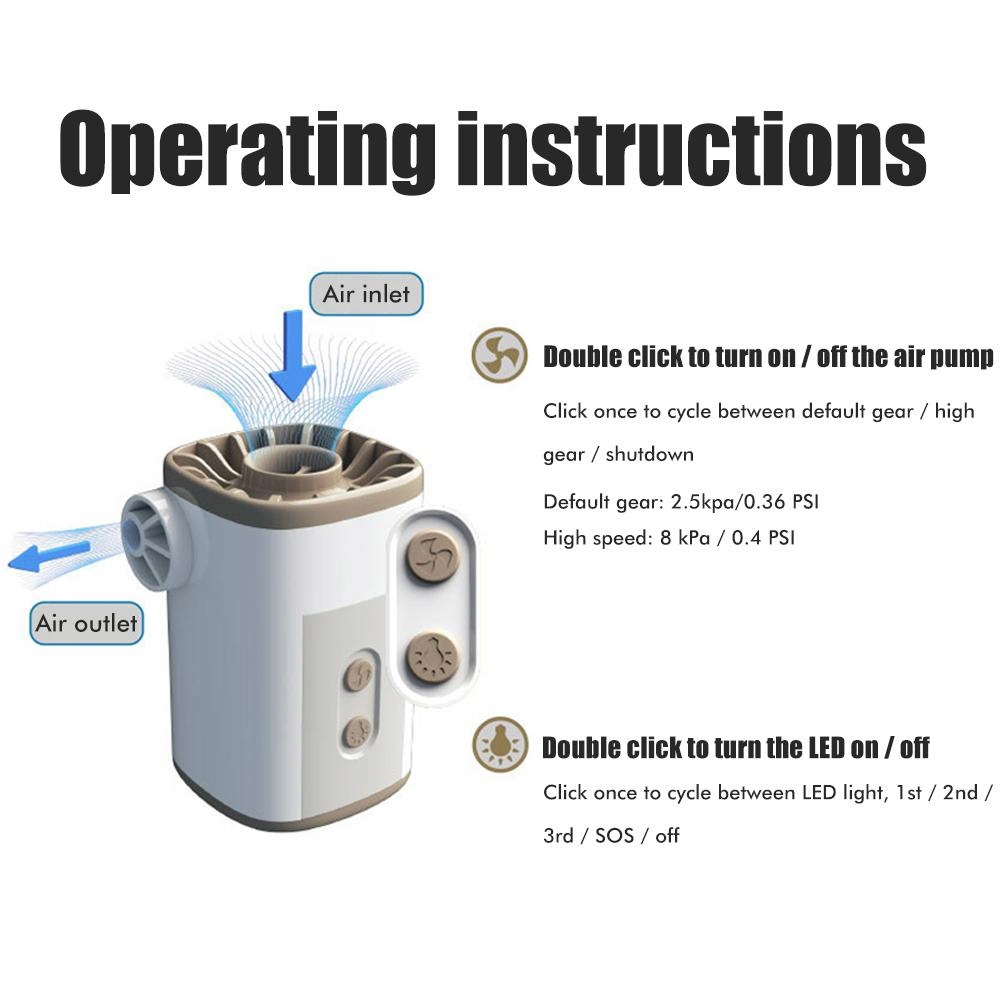 Operating instructions

Air inlet

Air outlet

Double click to turn on / off the air pump

Click once to cycle between default gear / high gear / shutdown

Default gear: 2.5kpa/0.36 PSI

High speed: 8 kPa / 0.4 PSI

Double click to turn the LED on / off

Click once to cycle between LED light, 1st / 2nd / 3rd / SOS / off