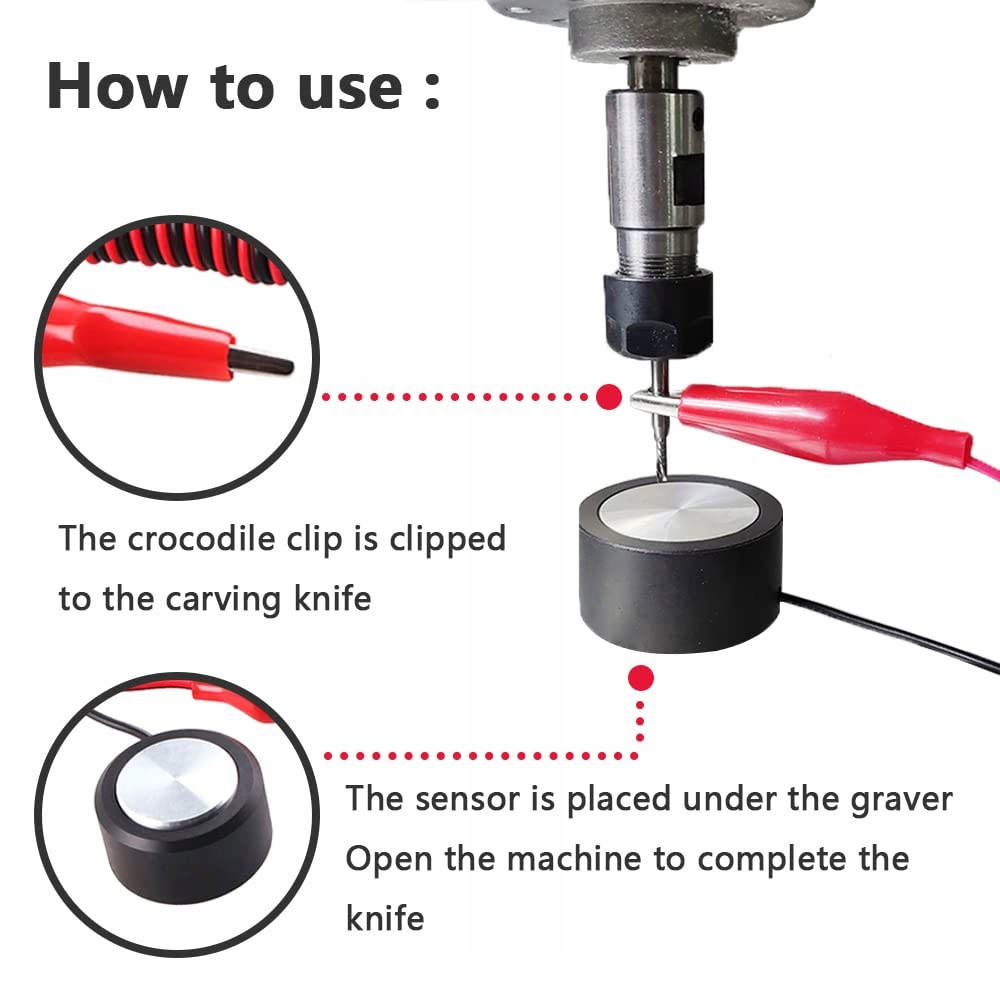 How to use :

The crocodile clip is clipped to the carving knife

The sensor is placed under the graver
Open the machine to complete the knife